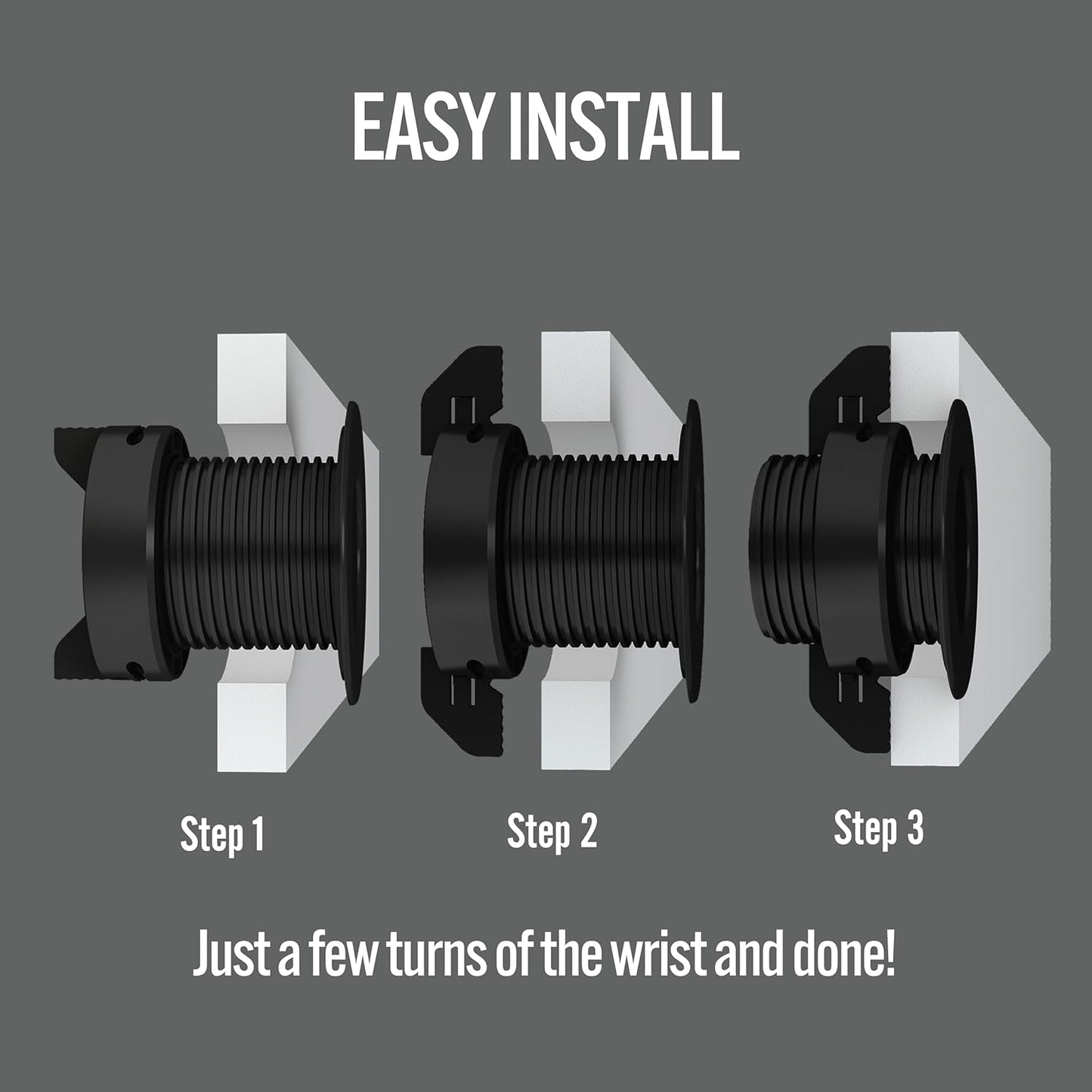 EASY INSTALL

Step 1

Step 2

Step 3

Just a few turns of the wrist and done!