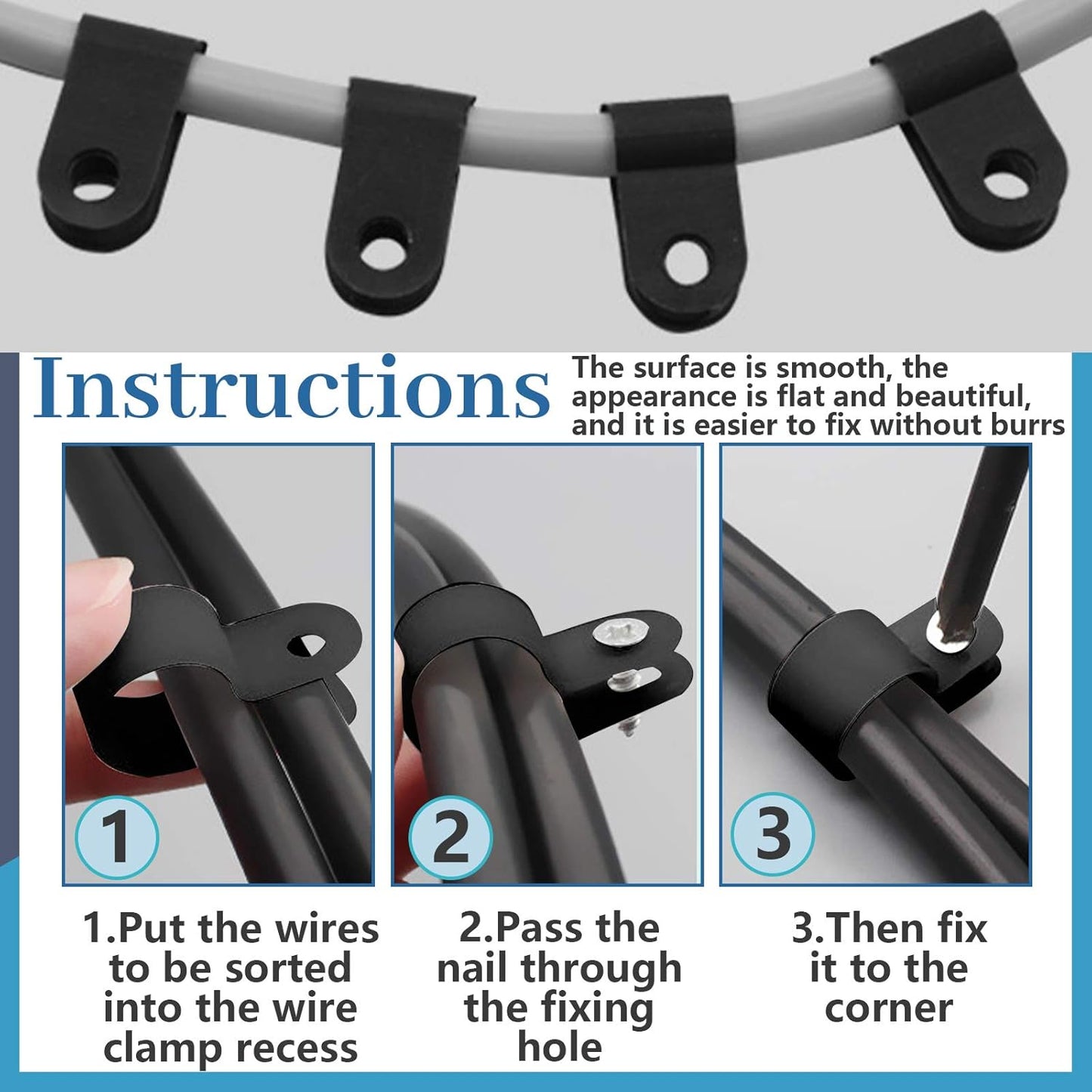 Instructions

The surface is smooth, the appearance is flat and beautiful, and it is easier to fix without burrs

1

2

3

1.Put the wires to be sorted into the wire clamp recess

2.Pass the nail through the fixing hole

3.Then fix it to the corner