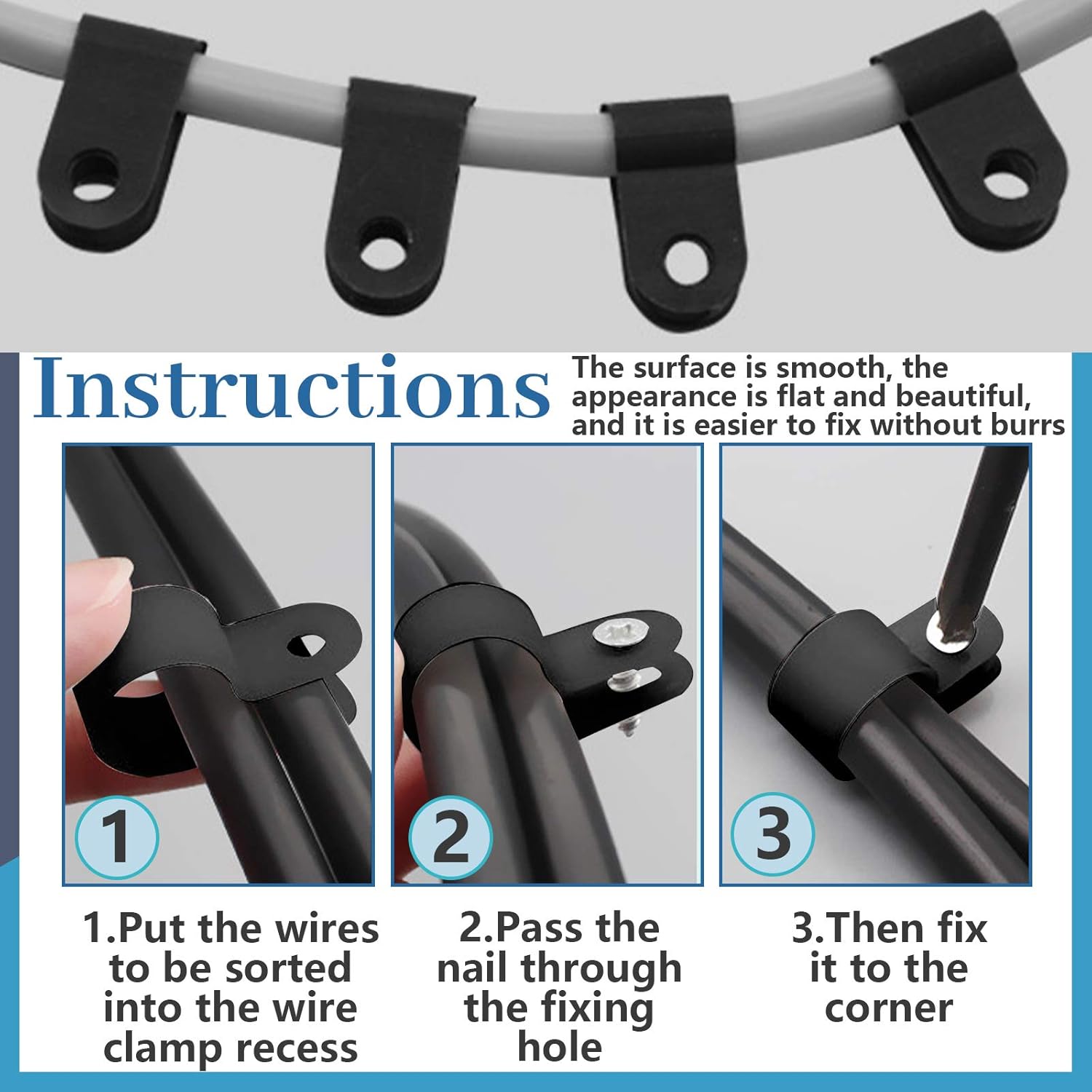 Instructions

The surface is smooth, the appearance is flat and beautiful, and it is easier to fix without burrs

1

2

3

1.Put the wires to be sorted into the wire clamp recess

2.Pass the nail through the fixing hole

3.Then fix it to the corner