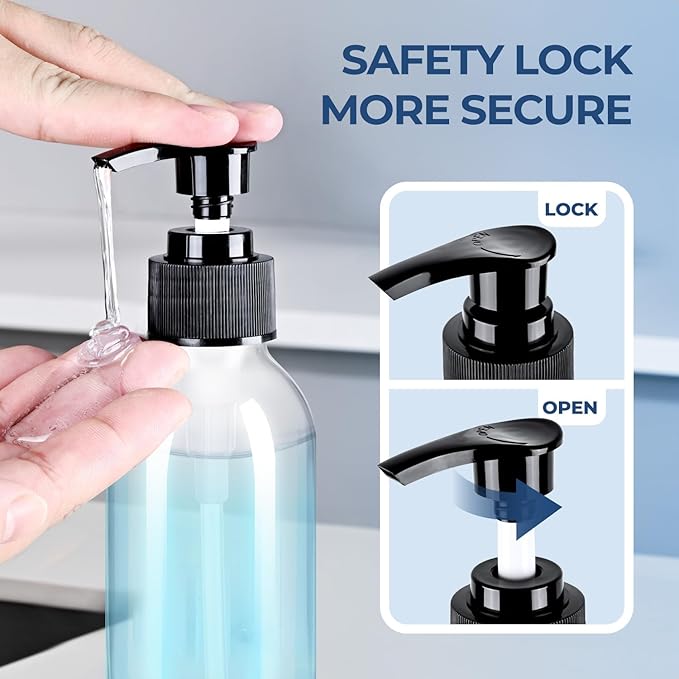 SAFETY LOCK
MORE SECURE

LOCK

OPEN