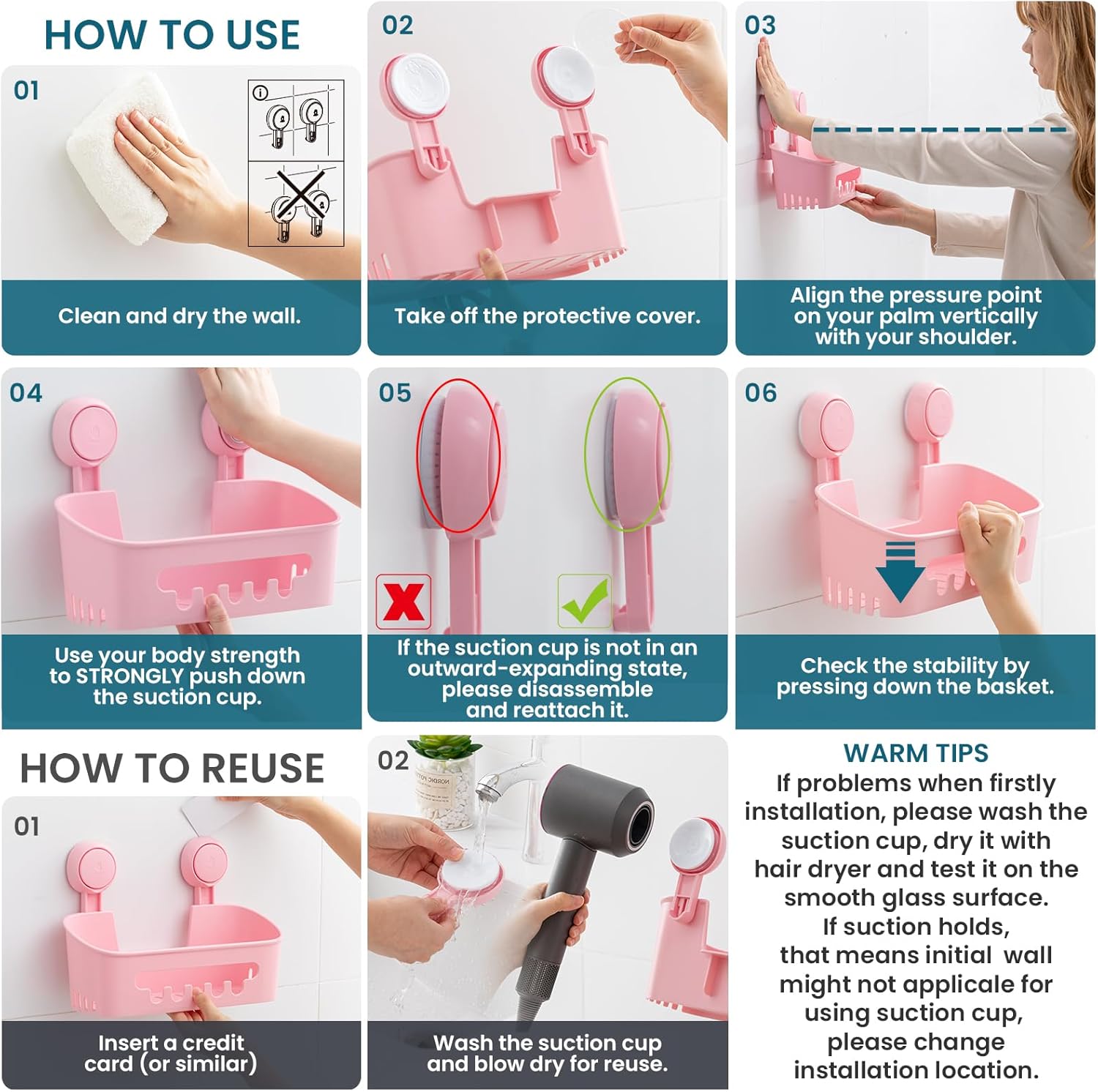 HOW TO USE

01

Clean and dry the wall.

02

Take off the protective cover.

03

Align the pressure point on your palm vertically with your shoulder.

04

Use your body strength to STRONGLY push down the suction cup.

05

If the suction cup is not in an outward-expanding state, please disassemble and reattach it.

06

Check the stability by pressing down the basket.

HOW TO REUSE

01

Insert a credit card (or similar)

02

Wash the suction cup and blow dry for reuse.

WARM TIPS

If problems when firstly installation, please wash the suction cup, dry it with hair dryer and test it on the smooth glass surface. If suction holds, that means initial wall might not applicale for using suction cup, please change installation location.