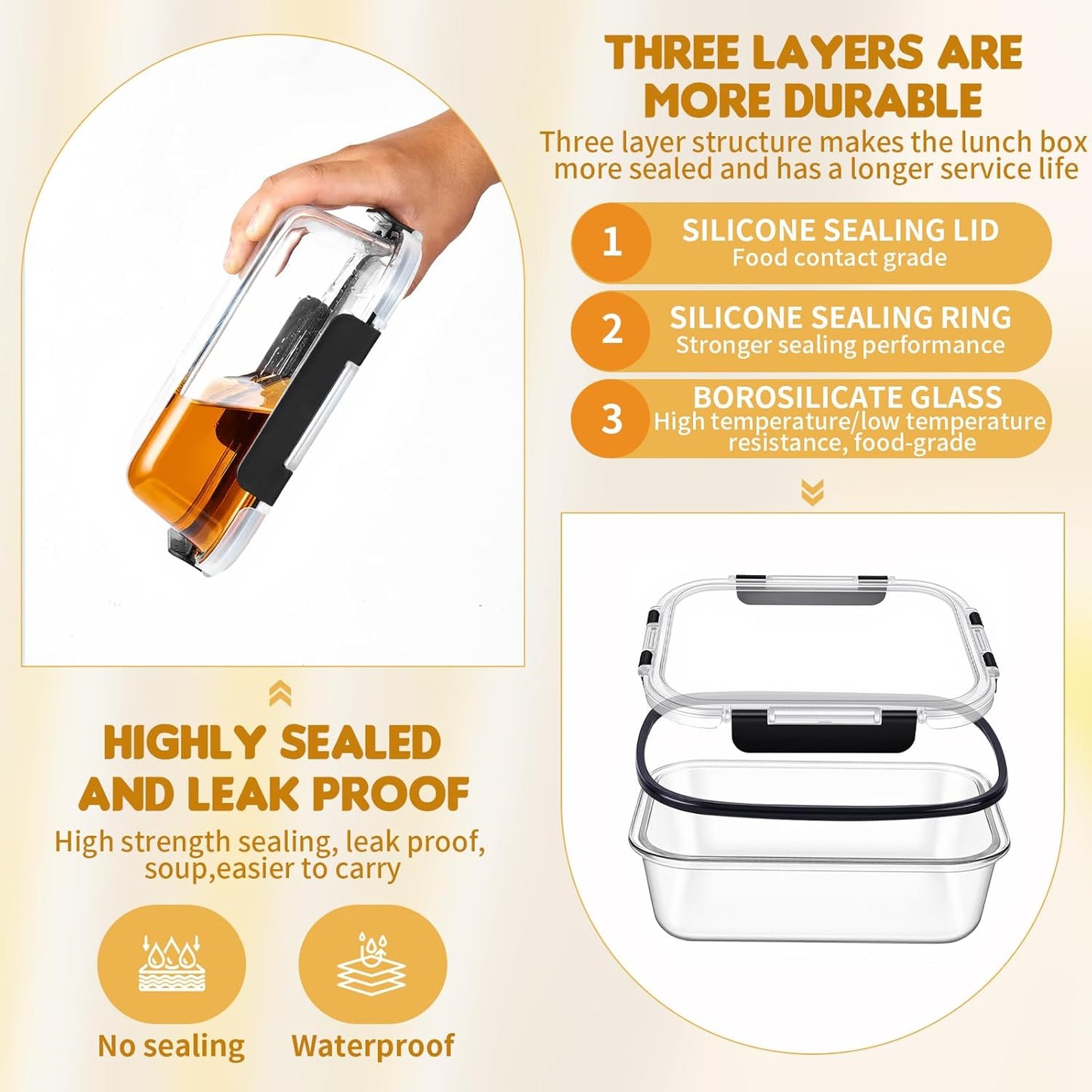 THREE LAYERS ARE MORE DURABLE

Three layer structure makes the lunch box more sealed and has a longer service life

1 SILICONE SEALING LID
Food contact grade

2 SILICONE SEALING RING
Stronger sealing performance

3 BOROSILICATE GLASS
High temperature/low temperature resistance, food-grade

HIGHLY SEALED AND LEAK PROOF

High strength sealing, leak proof, soup,easier to carry

No sealing

Waterproof