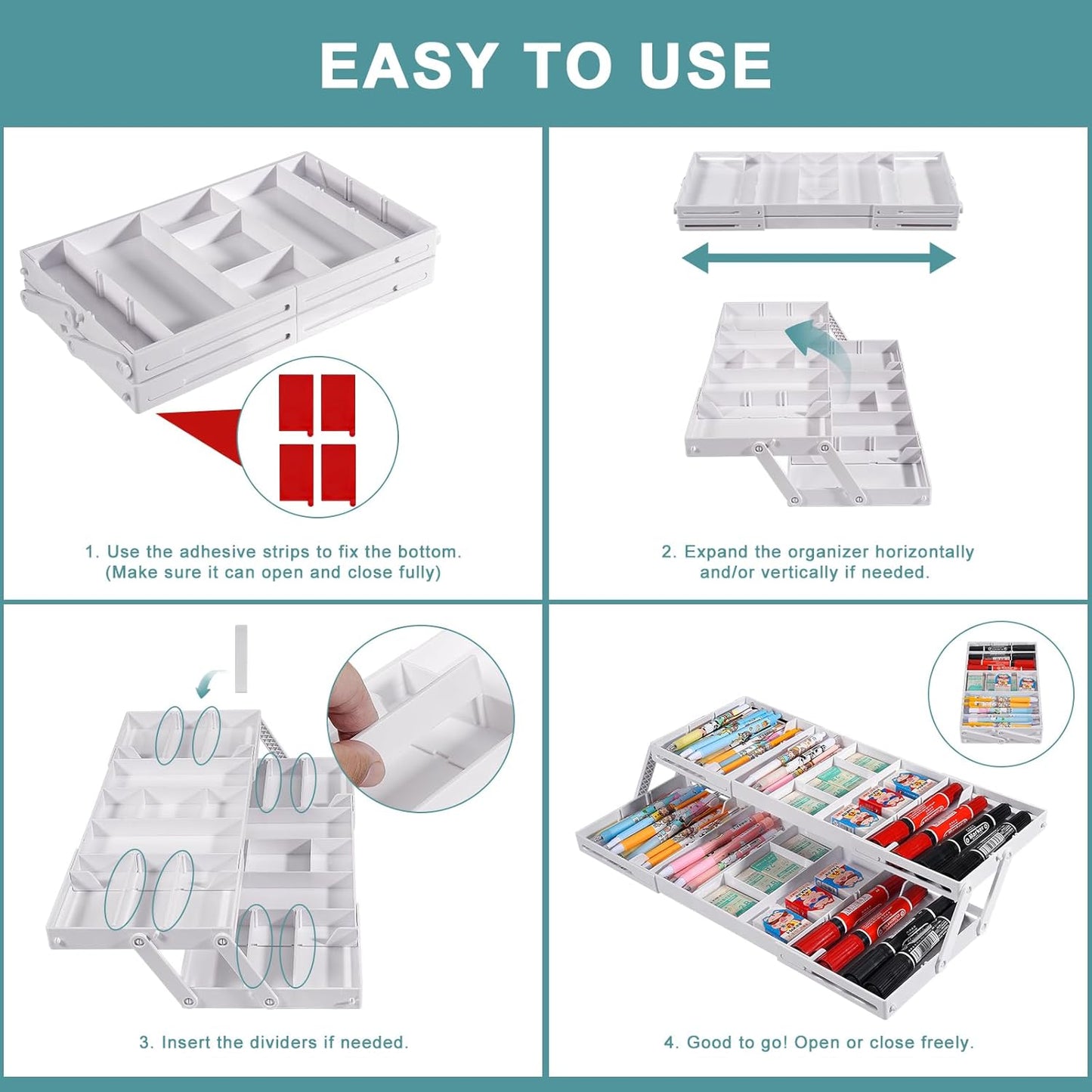 EASY TO USE

1. Use the adhesive strips to fix the bottom. (Make sure it can open and close fully)

2. Expand the organizer horizontally and/or vertically if needed.

3. Insert the dividers if needed.

4. Good to go! Open or close freely.