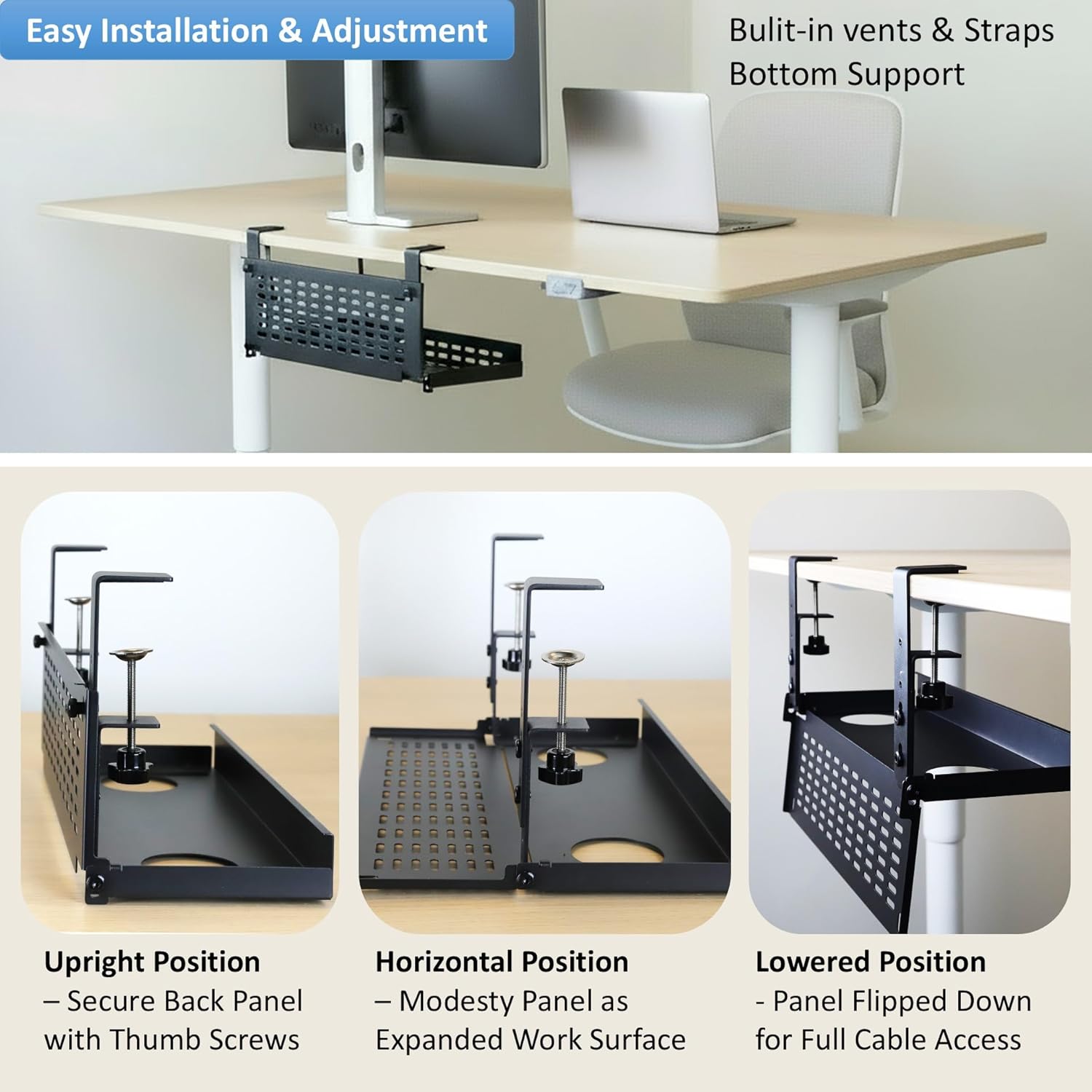 Easy Installation & Adjustment

Bulit-in vents & Straps Bottom Support

Upright Position
– Secure Back Panel with Thumb Screws

Horizontal Position
– Modesty Panel as Expanded Work Surface

Lowered Position
- Panel Flipped Down for Full Cable Access