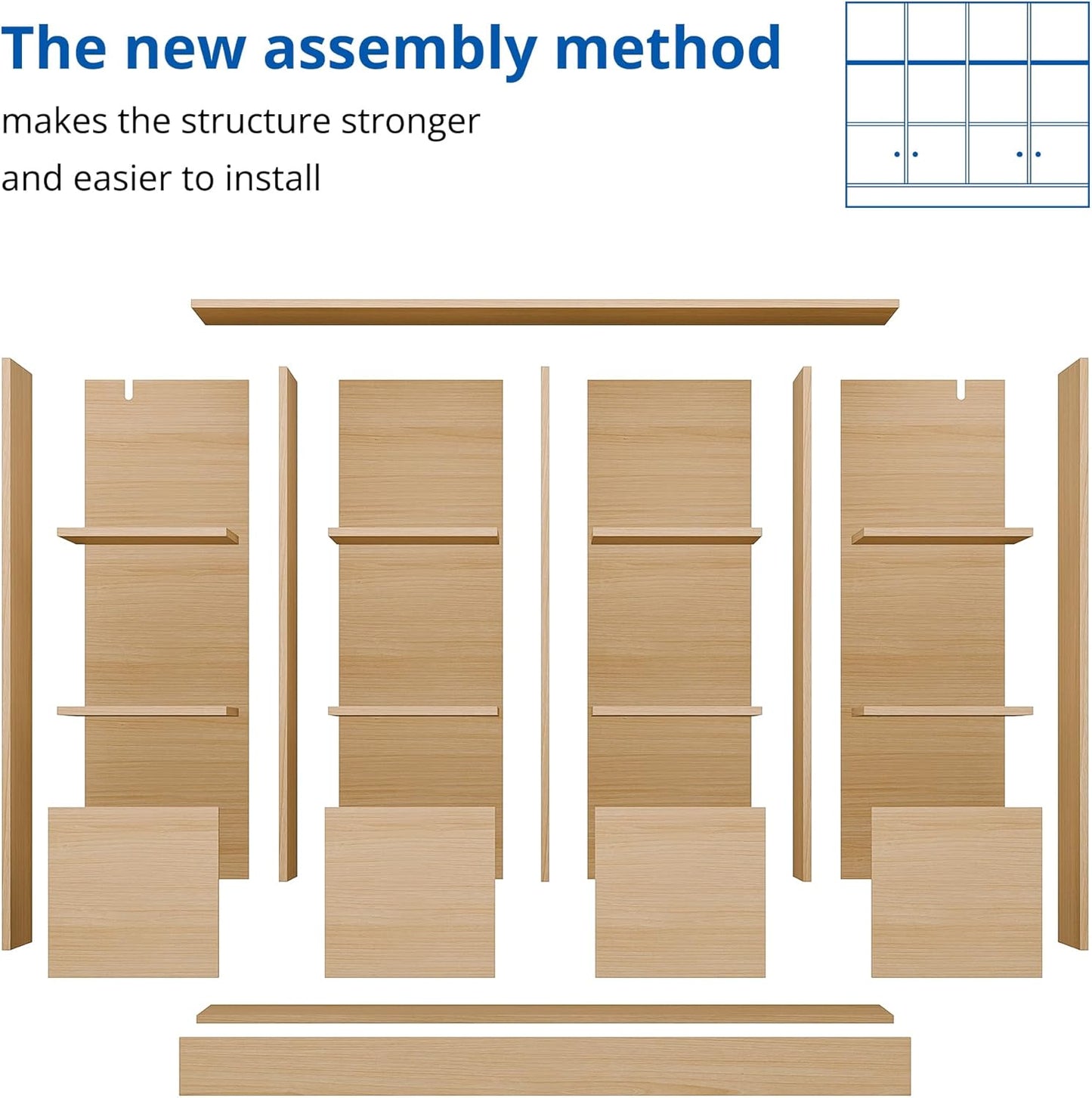 The new assembly method

makes the structure stronger

and easier to install