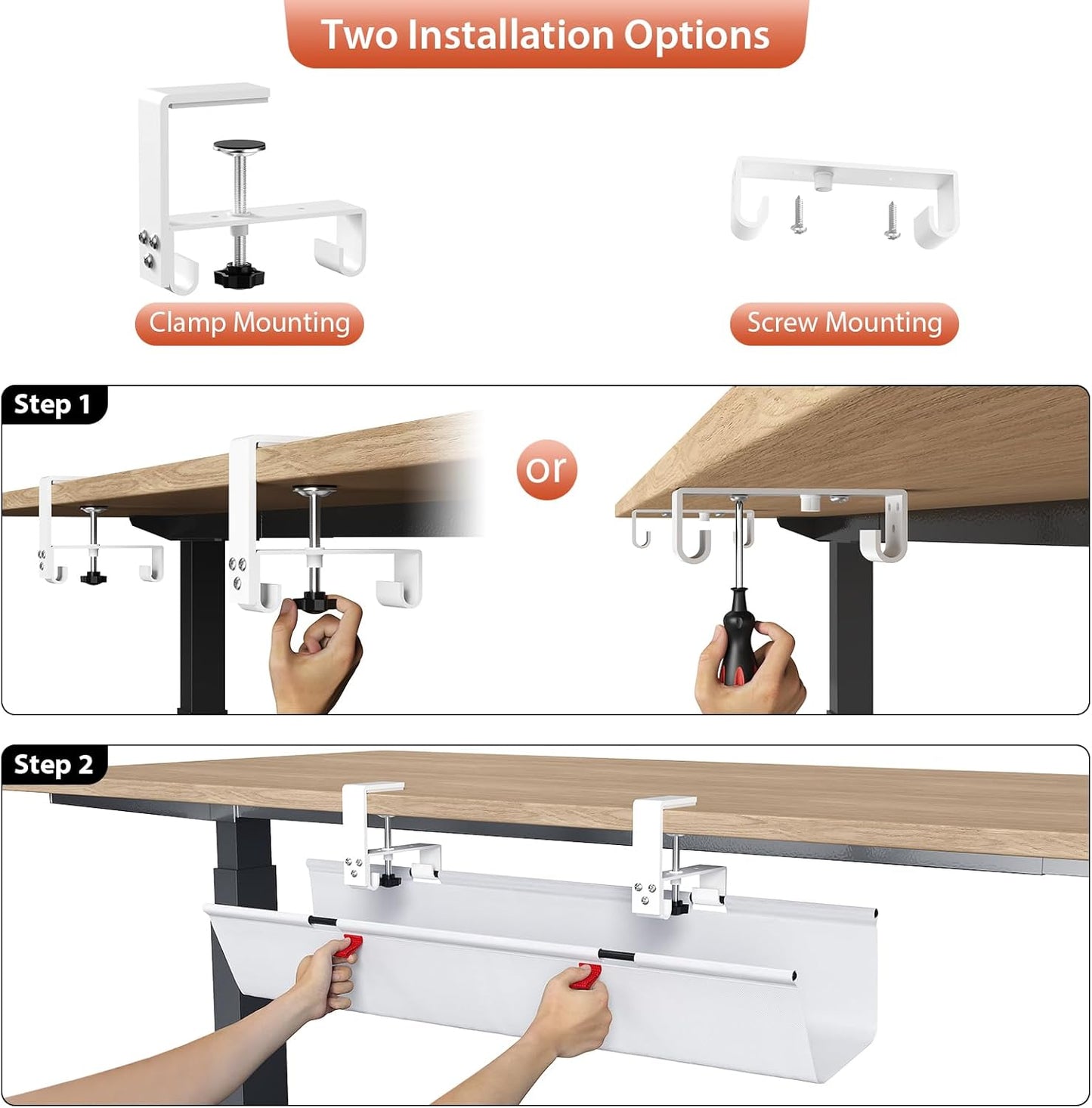 Two Installation Options

Clamp Mounting

Screw Mounting

Step 1

or

Step 2