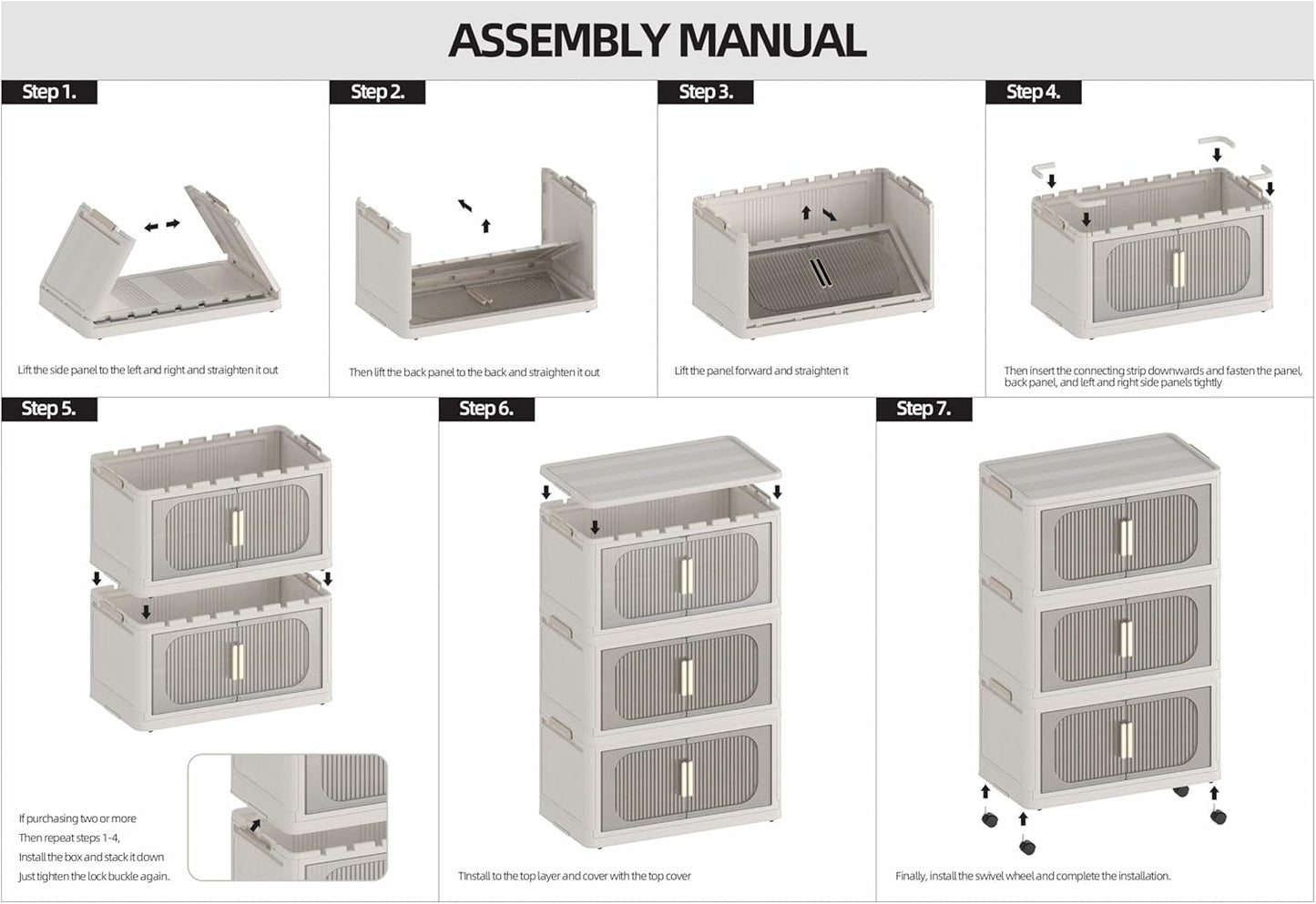 ASSEMBLY MANUAL

Step 1.

Lift the side panel to the left and right and straighten it out

Step 2.

Then lift the back panel to the back and straighten it out

Step 3.

Lift the panel forward and straighten it

Step 4.

Then insert the connecting strip downwards and fasten the panel, back panel, and left and right side panels tightly

Step 5.

If purchasing two or more
Then repeat steps 1-4,
Install the box and stack it down
Just tighten the lock buckle again.

Step 6.

TInstall to the top layer and cover with the top cover

Step 7.

Finally, install the swivel wheel and complete the installation.