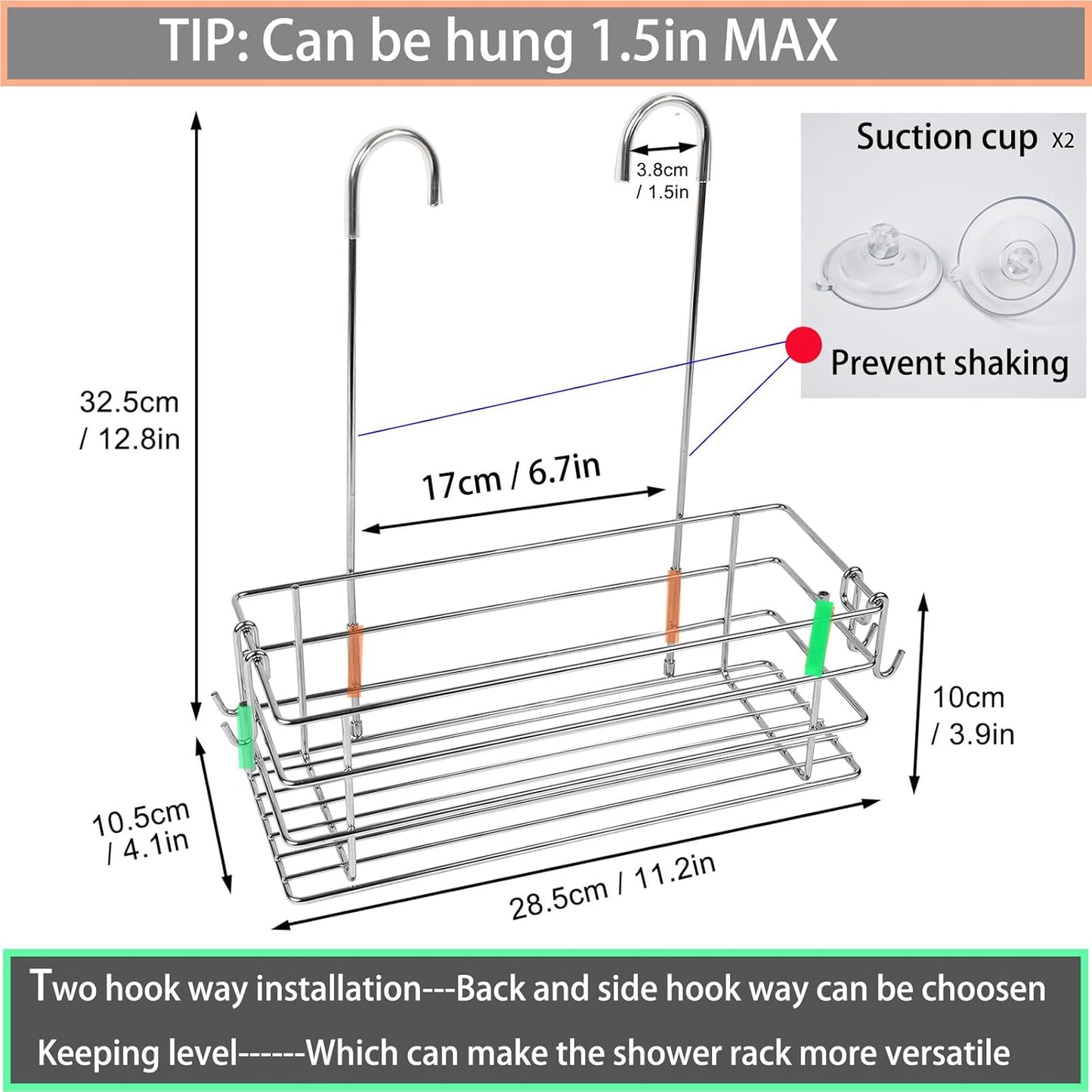 TIP: Can be hung 1.5in MAX

Suction cup X2

Prevent shaking

3.8cm / 1.5in

32.5cm / 12.8in

17cm / 6.7in

10cm / 3.9in

10.5cm / 4.1in

28.5cm / 11.2in

Two hook way installation---Back and side hook way can be choosen

Keeping level------Which can make the shower rack more versatile