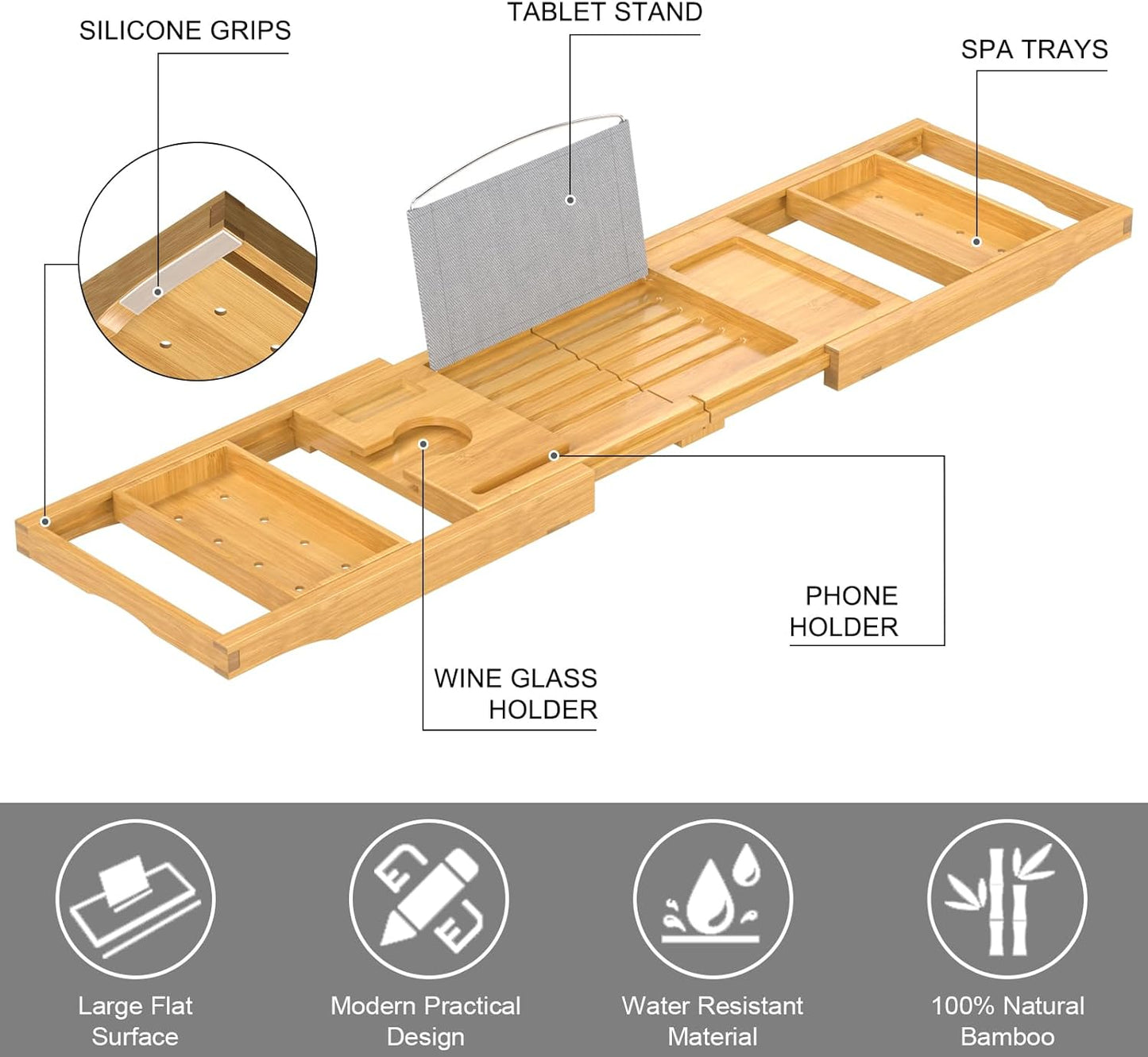 SILICONE GRIPS

TABLET STAND

SPA TRAYS

PHONE HOLDER

WINE GLASS HOLDER

Large Flat Surface

Modern Practical Design

Water Resistant Material

100% Natural Bamboo