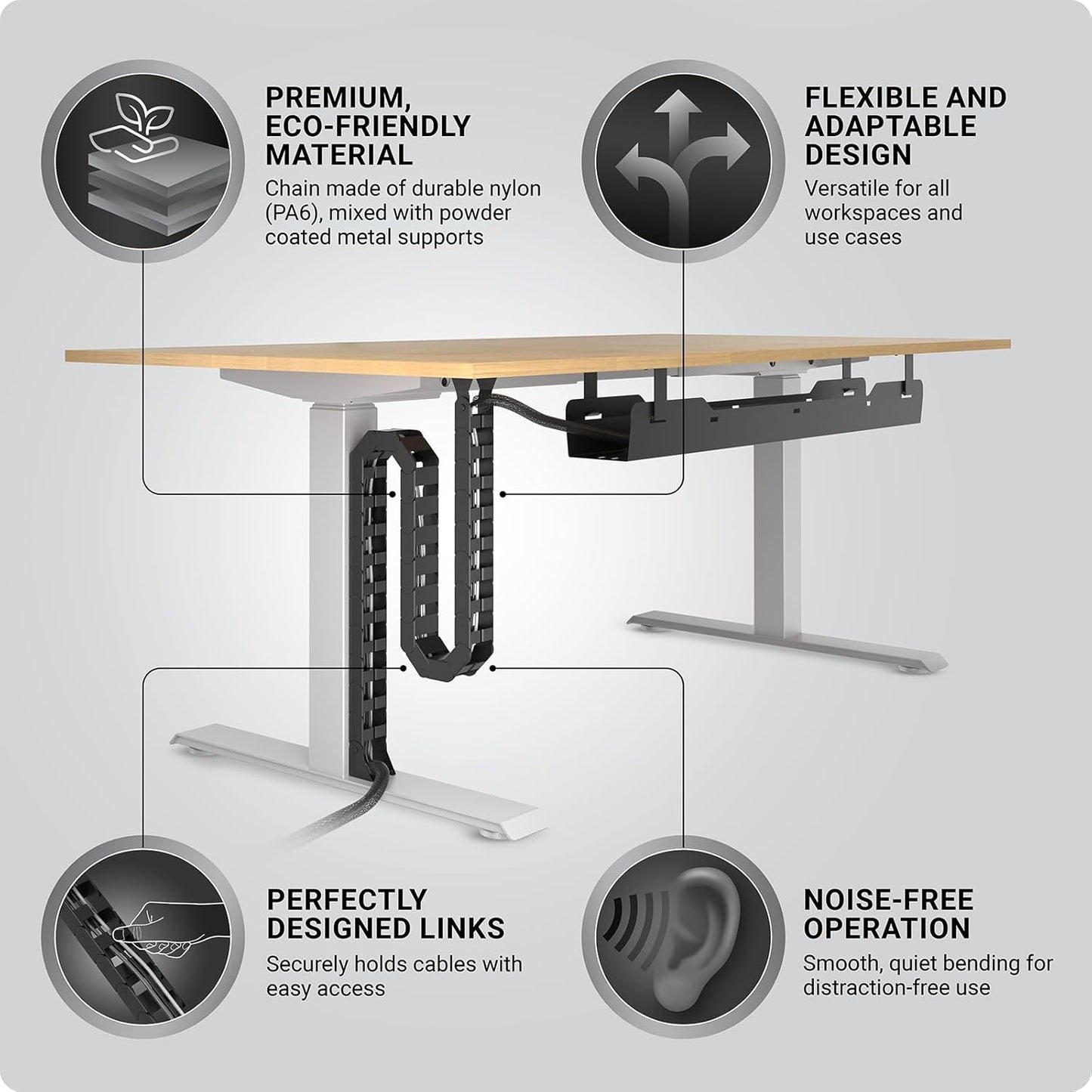 PREMIUM, ECO-FRIENDLY MATERIAL

Chain made of durable nylon (PA6), mixed with powder coated metal supports

FLEXIBLE AND ADAPTABLE DESIGN

Versatile for all workspaces and use cases

PERFECTLY DESIGNED LINKS

Securely holds cables with easy access

NOISE-FREE OPERATION

Smooth, quiet bending for distraction-free use