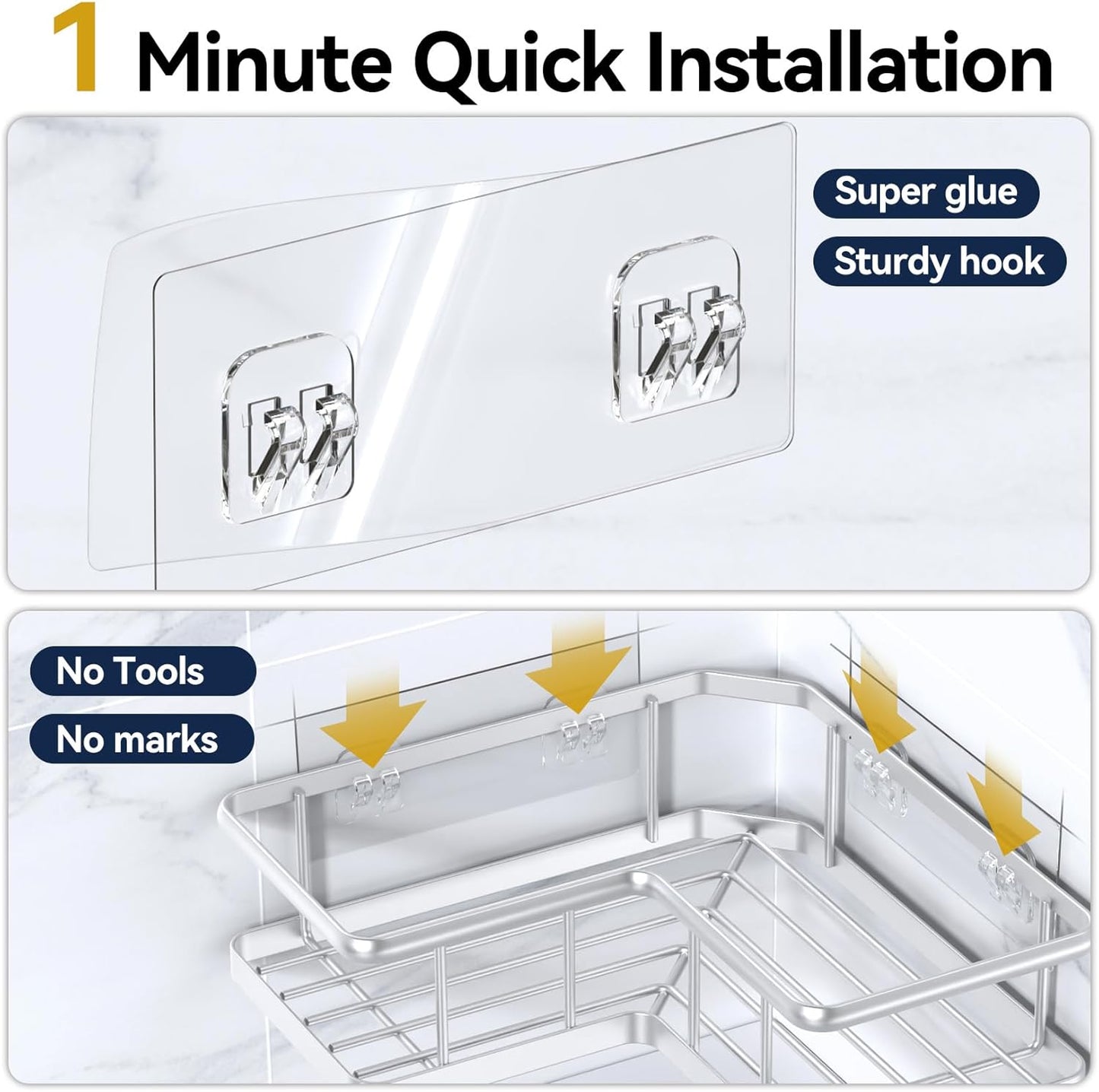 1 Minute Quick Installation

Super glue

Sturdy hook

No Tools

No marks