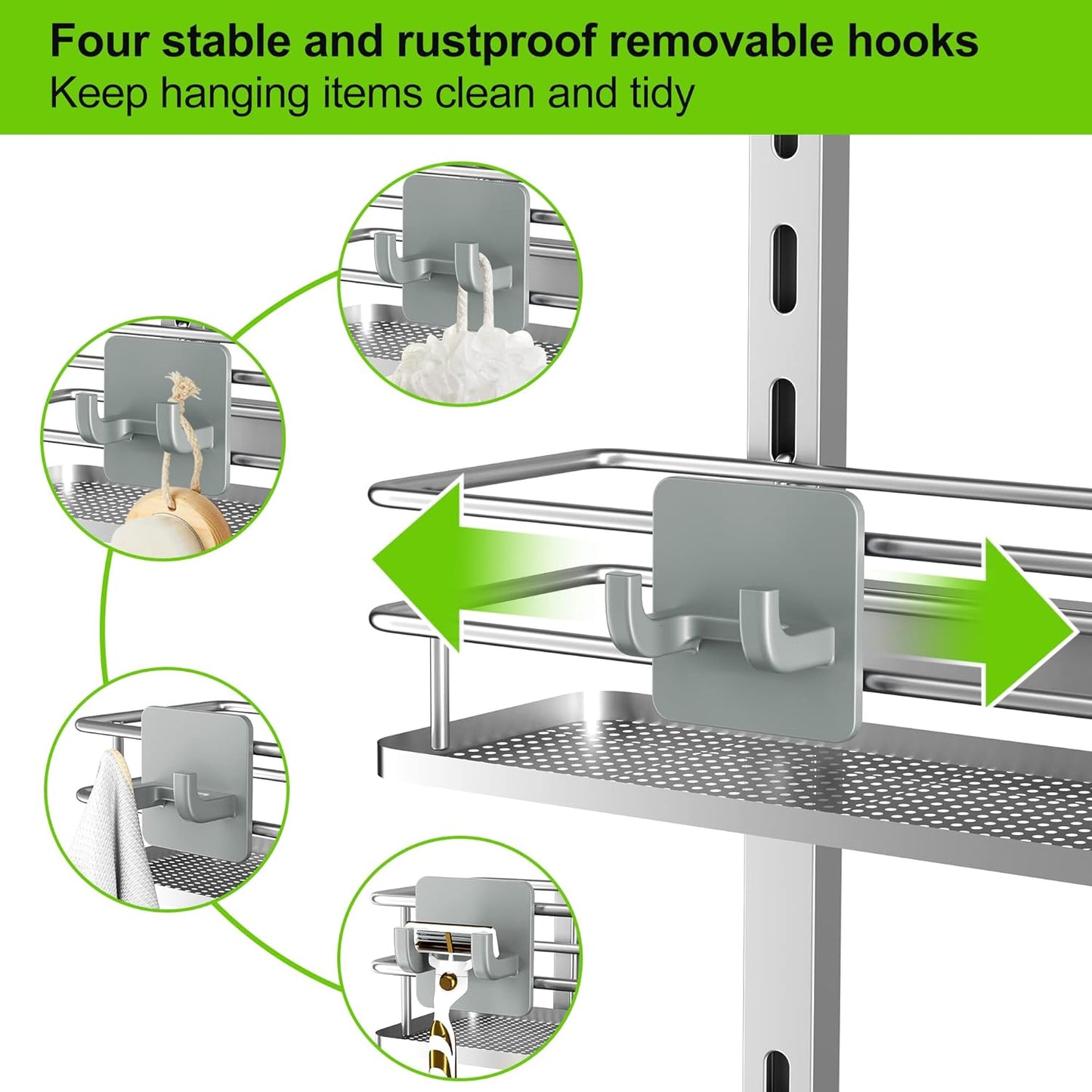 Four stable and rustproof removable hooks
Keep hanging items clean and tidy