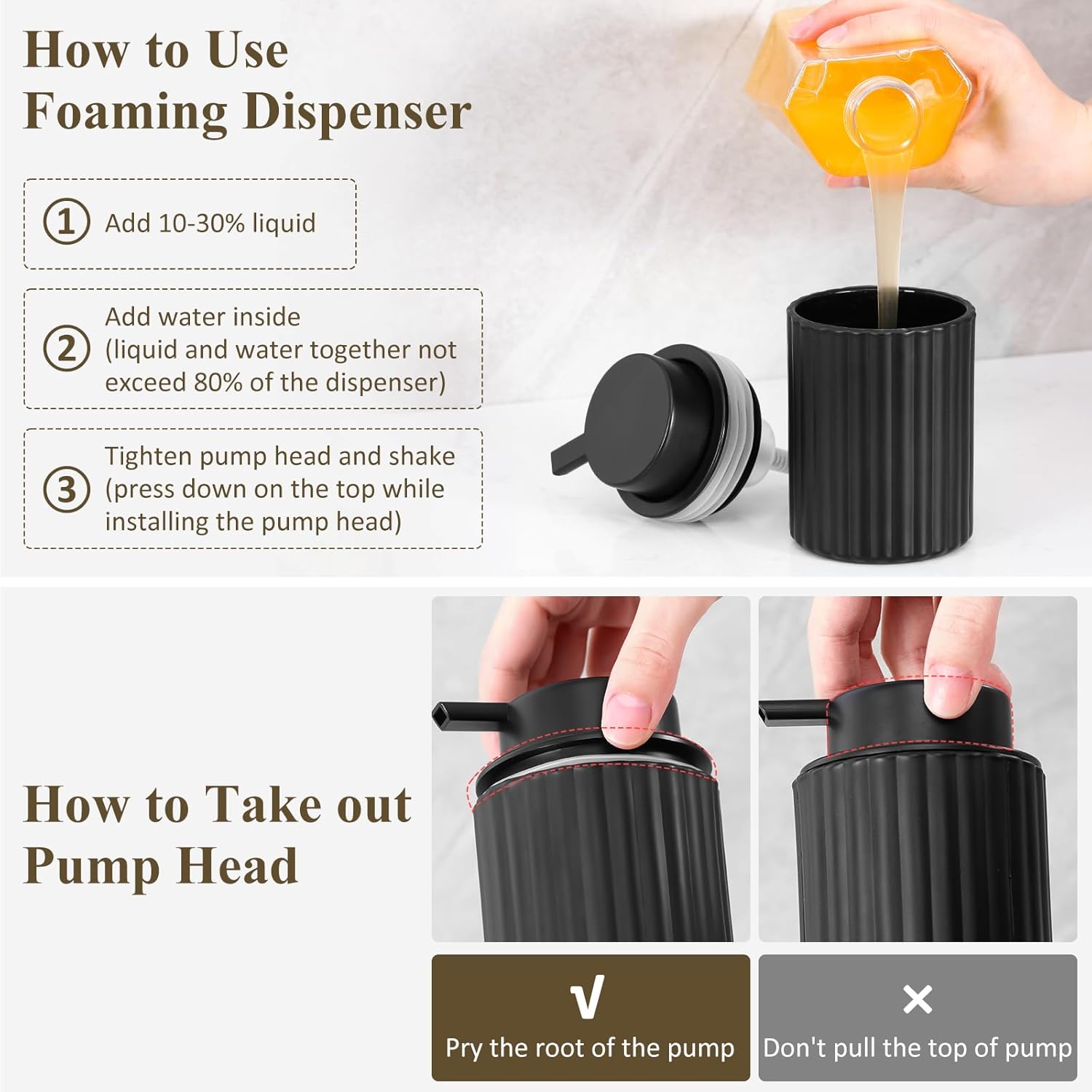 How to Use Foaming Dispenser

① Add 10-30% liquid

② Add water inside (liquid and water together not exceed 80% of the dispenser)

③ Tighten pump head and shake (press down on the top while installing the pump head)

How to Take out Pump Head

√
Pry the root of the pump

×
Don't pull the top of pump