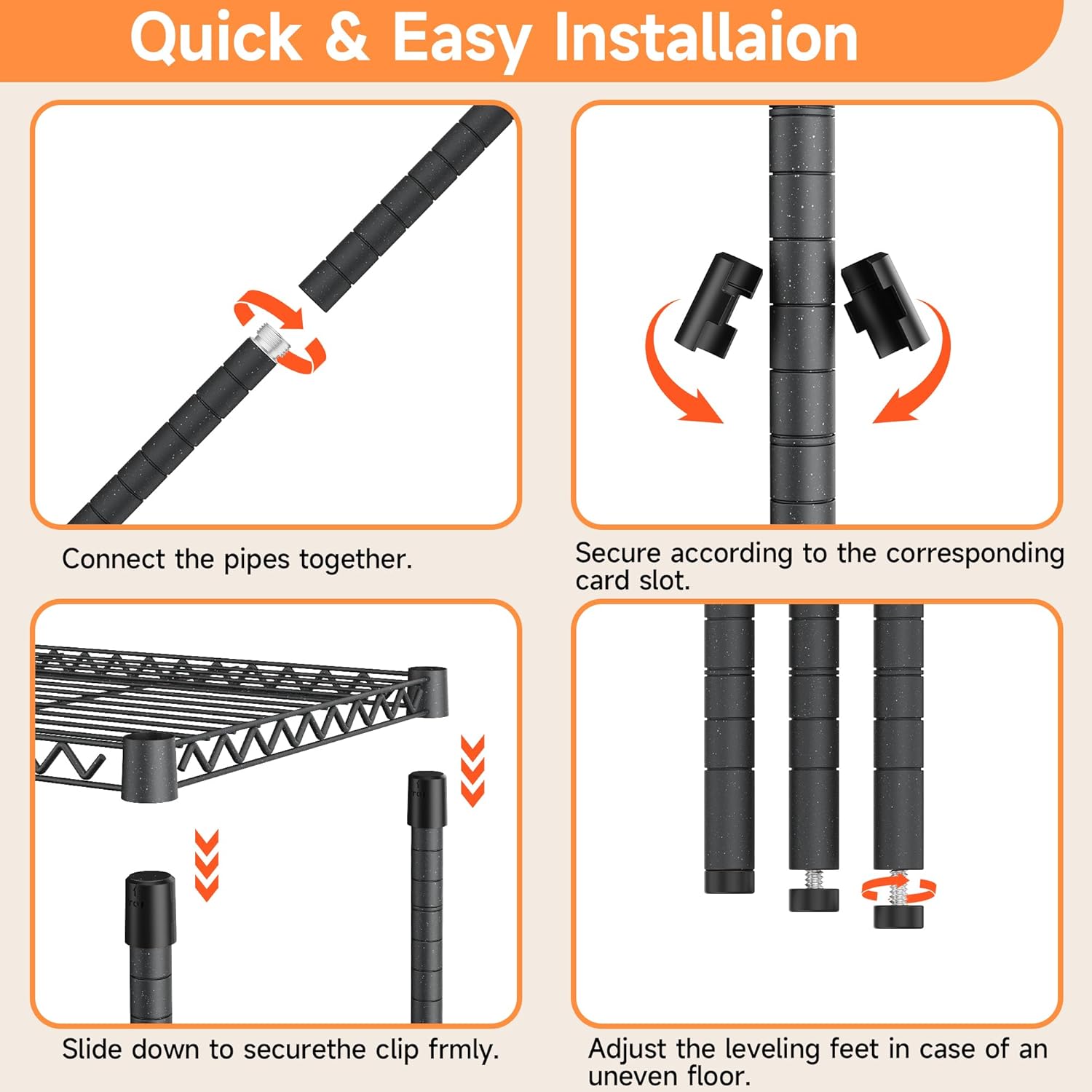 Quick & Easy Installaion

Connect the pipes together.

Secure according to the corresponding card slot.

Slide down to securethe clip frmly.

Adjust the leveling feet in case of an uneven floor.