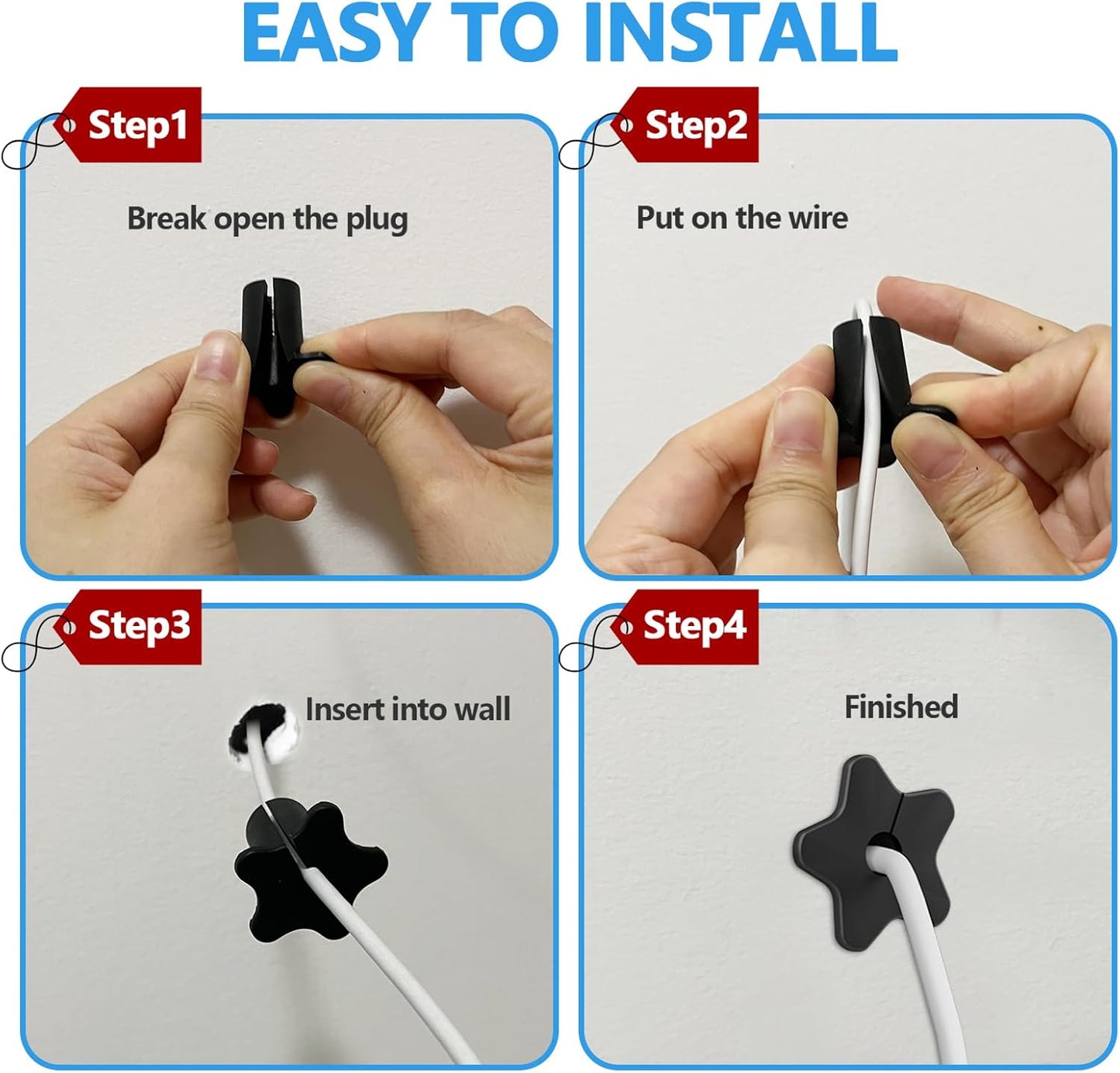 EASY TO INSTALL

Step1

Break open the plug

Step2

Put on the wire

Step3

Insert into wall

Step4

Finished