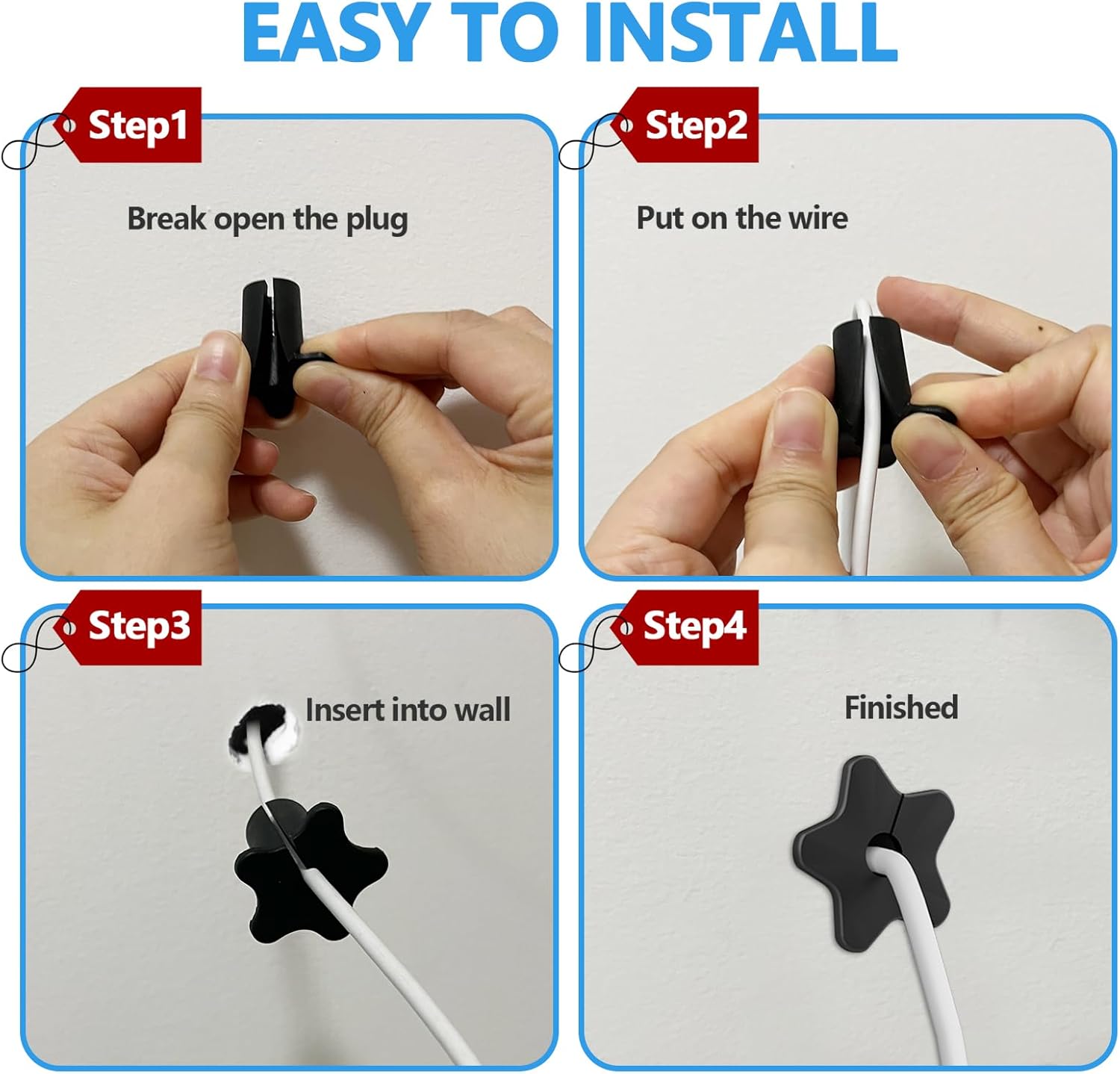 EASY TO INSTALL

Step1

Break open the plug

Step2

Put on the wire

Step3

Insert into wall

Step4

Finished