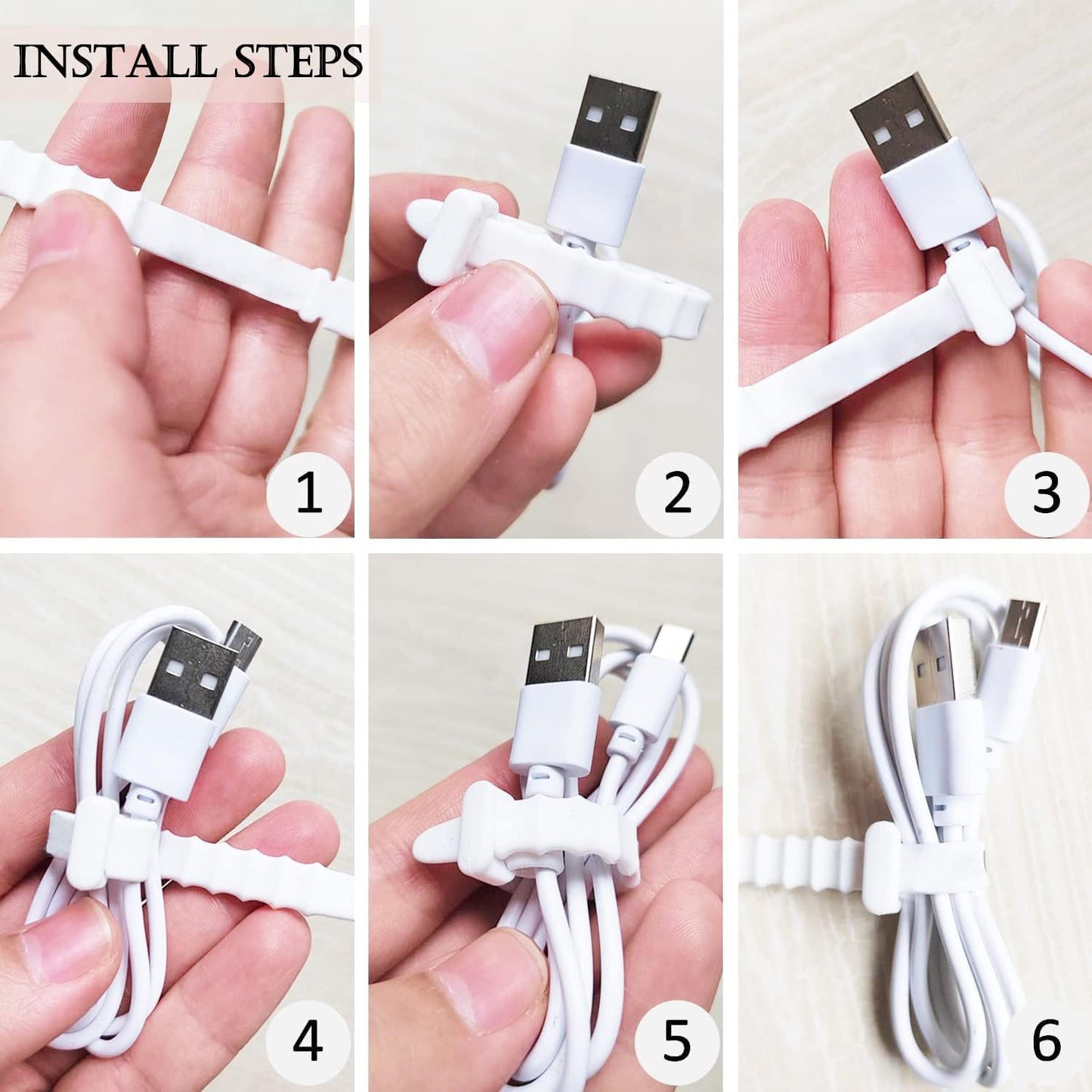 INSTALL STEPS

1

2

3

4

5

6