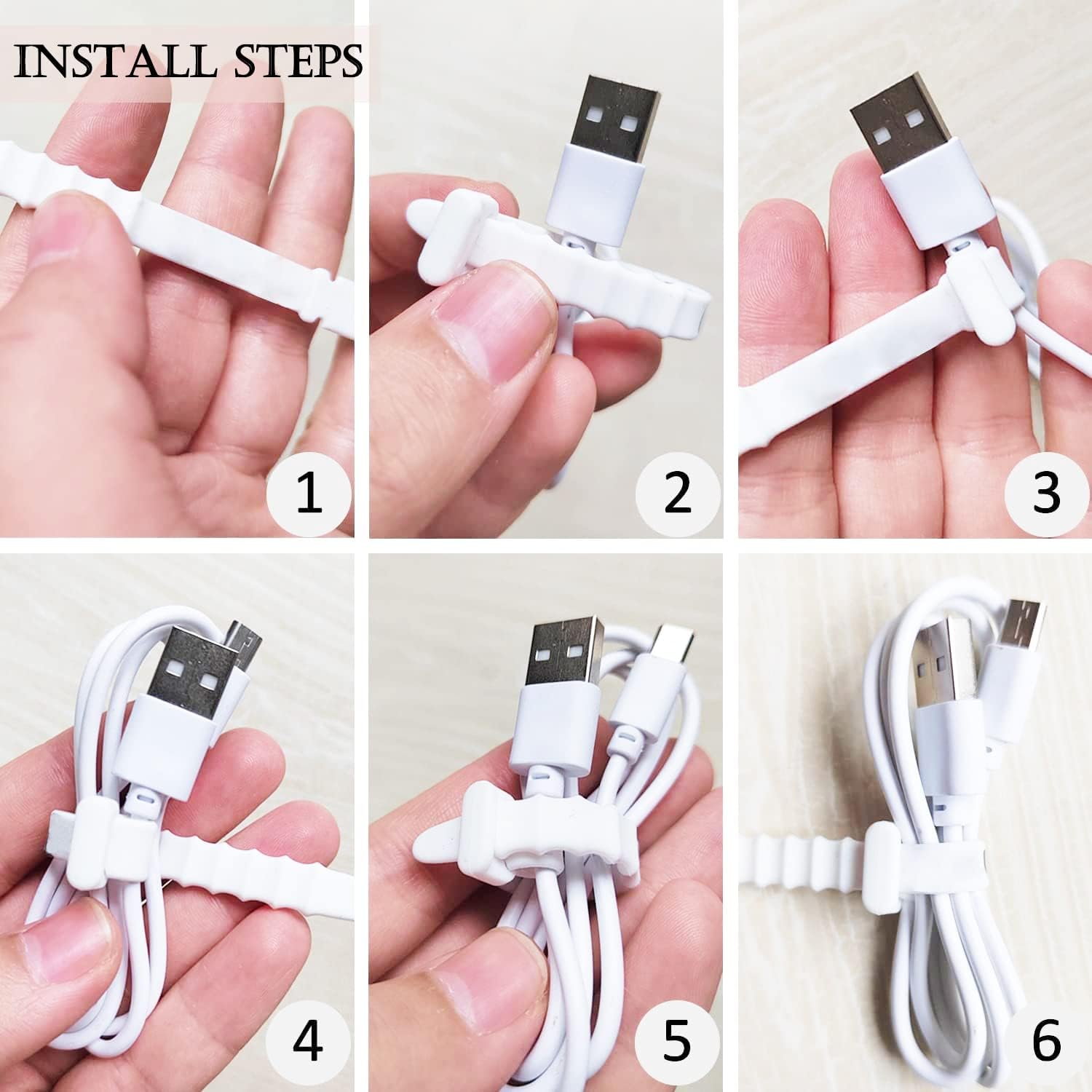 INSTALL STEPS

1

2

3

4

5

6