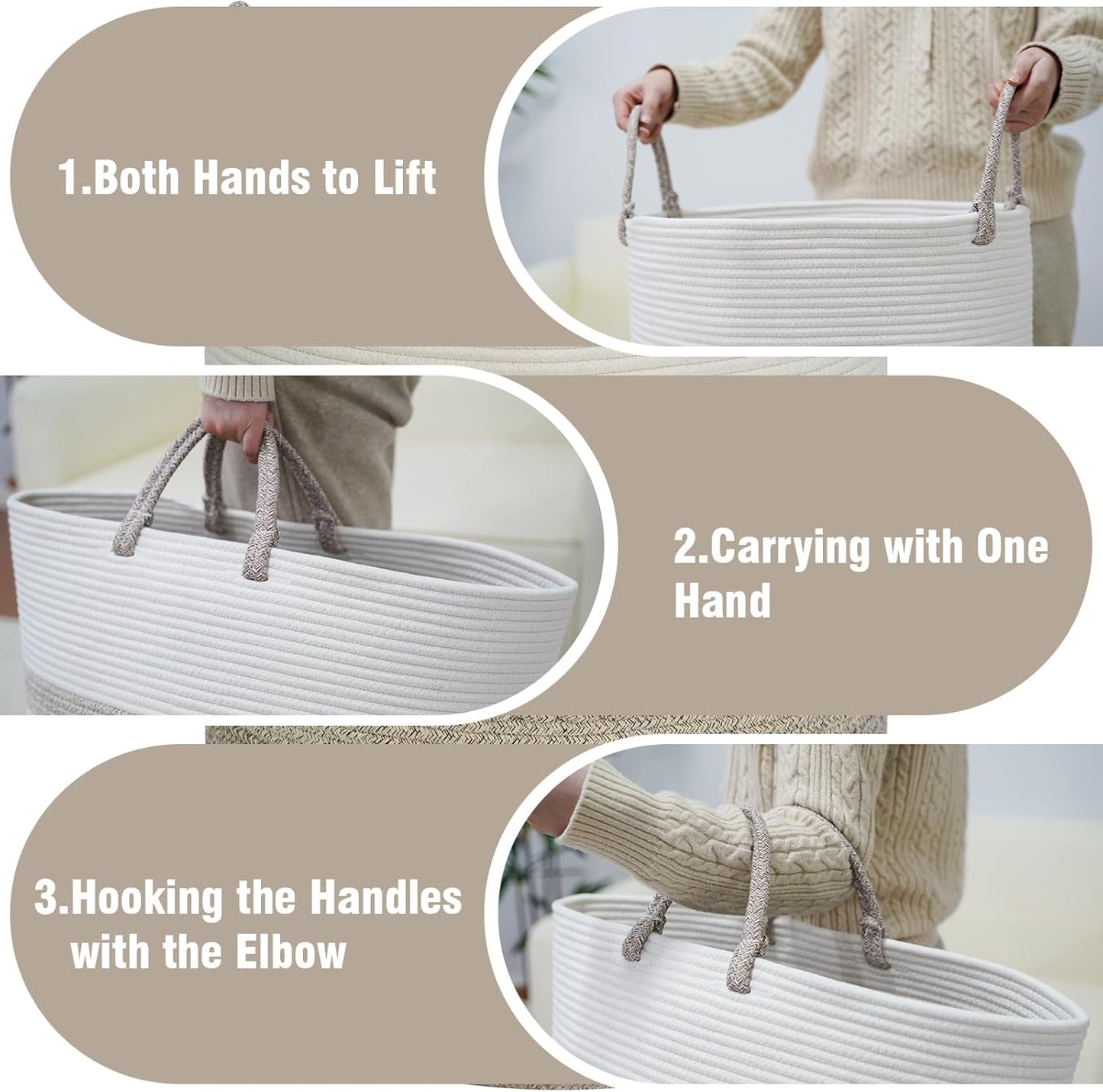 1.Both Hands to Lift

2.Carrying with One Hand

3.Hooking the Handles with the Elbow