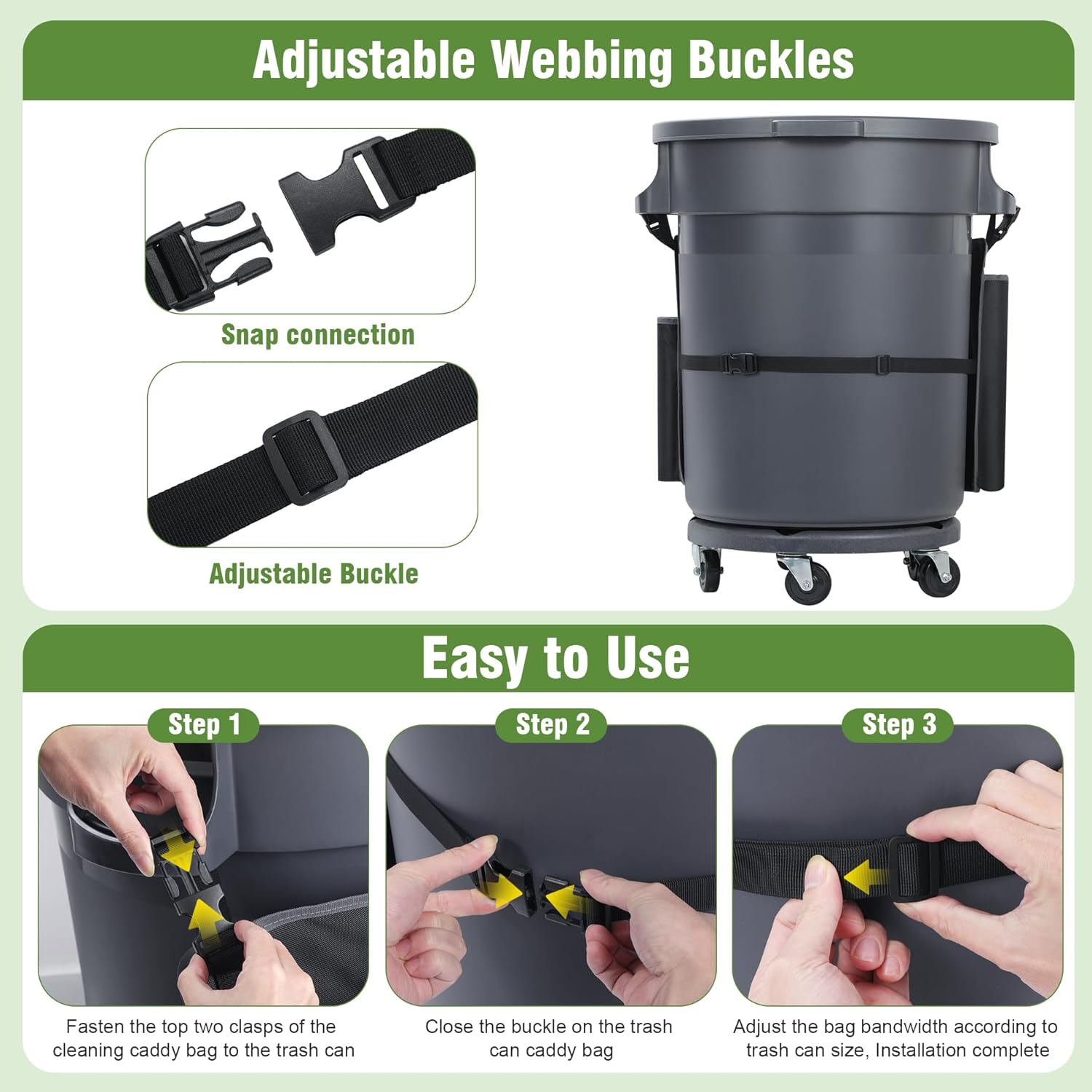 Adjustable Webbing Buckles

Snap connection

Adjustable Buckle

Easy to Use

Step 1

Fasten the top two clasps of the cleaning caddy bag to the trash can

Step 2

Close the buckle on the trash can caddy bag

Step 3

Adjust the bag bandwidth according to trash can size, Installation complete