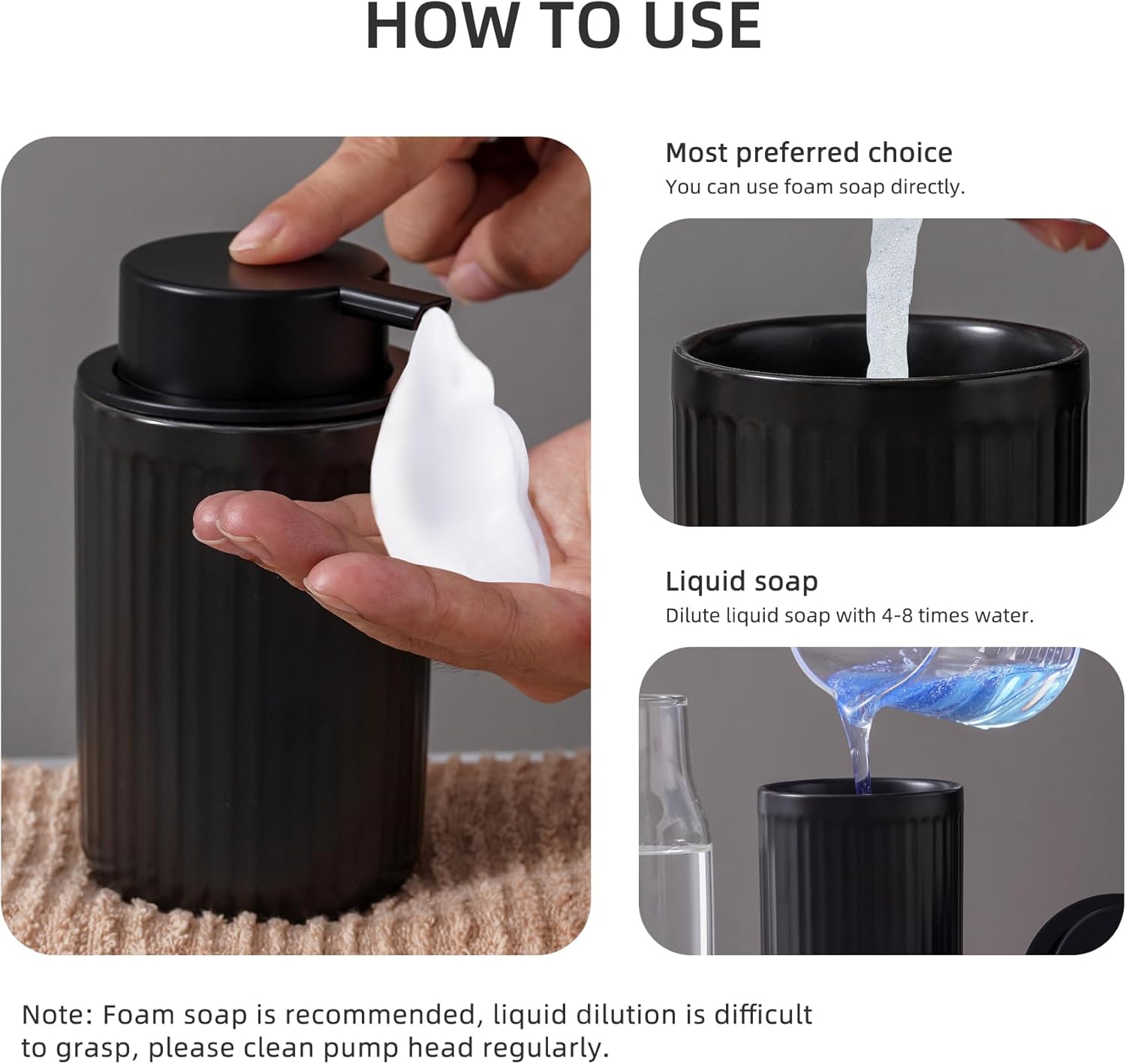 HOW TO USE

Most preferred choice
You can use foam soap directly.

Liquid soap
Dilute liquid soap with 4-8 times water.

Note: Foam soap is recommended, liquid dilution is difficult to grasp, please clean pump head regularly.