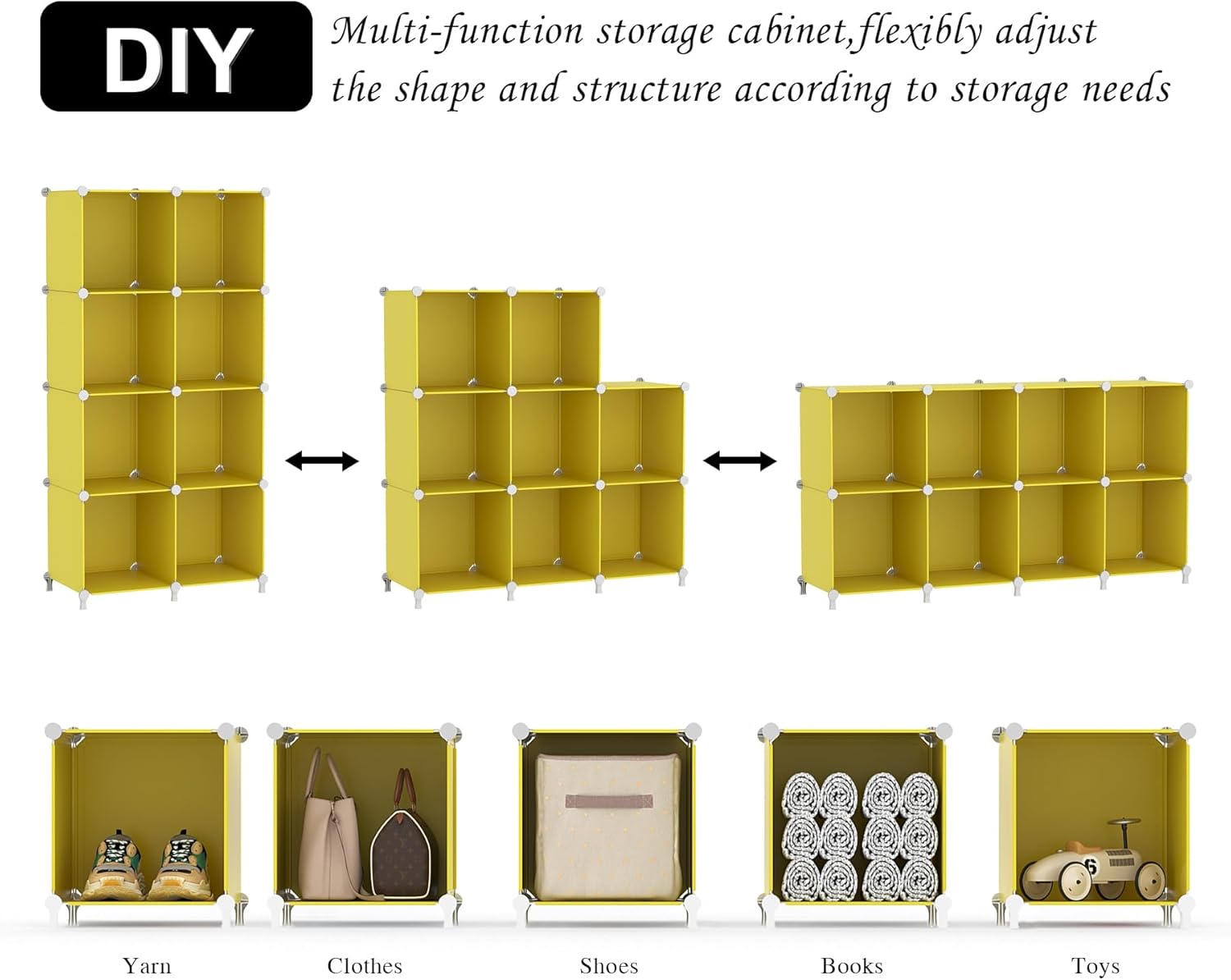 DIY

Multi-function storage cabinet,flexibly adjust the shape and structure according to storage needs

Yarn

Clothes

Shoes

Books

Toys