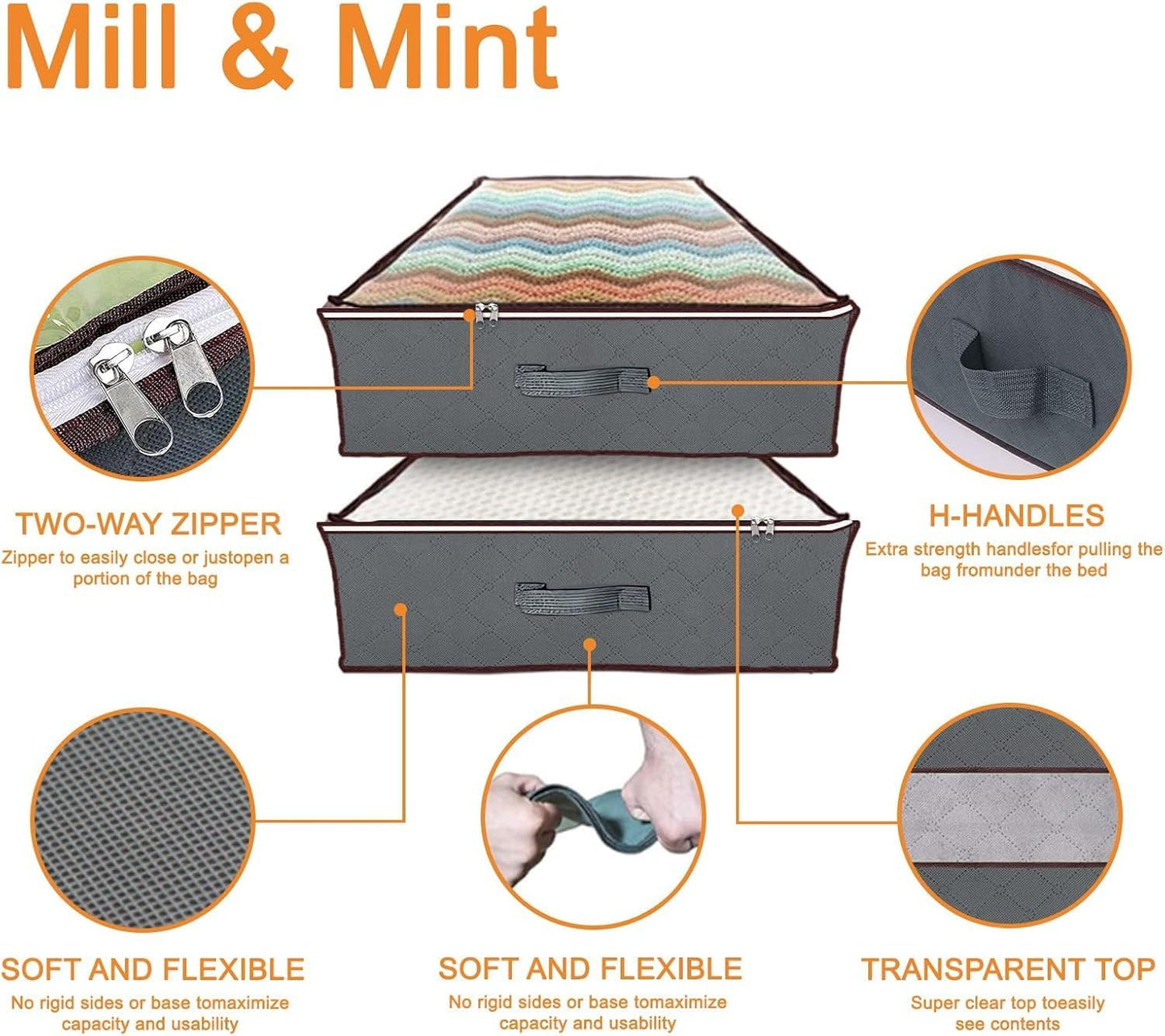 Mill & Mint

TWO-WAY ZIPPER
Zipper to easily close or justopen a portion of the bag

H-HANDLES
Extra strength handlesfor pulling the bag fromunder the bed

SOFT AND FLEXIBLE
No rigid sides or base tomaximize capacity and usability

SOFT AND FLEXIBLE
No rigid sides or base tomaximize capacity and usability

TRANSPARENT TOP
Super clear top toeasily see contents