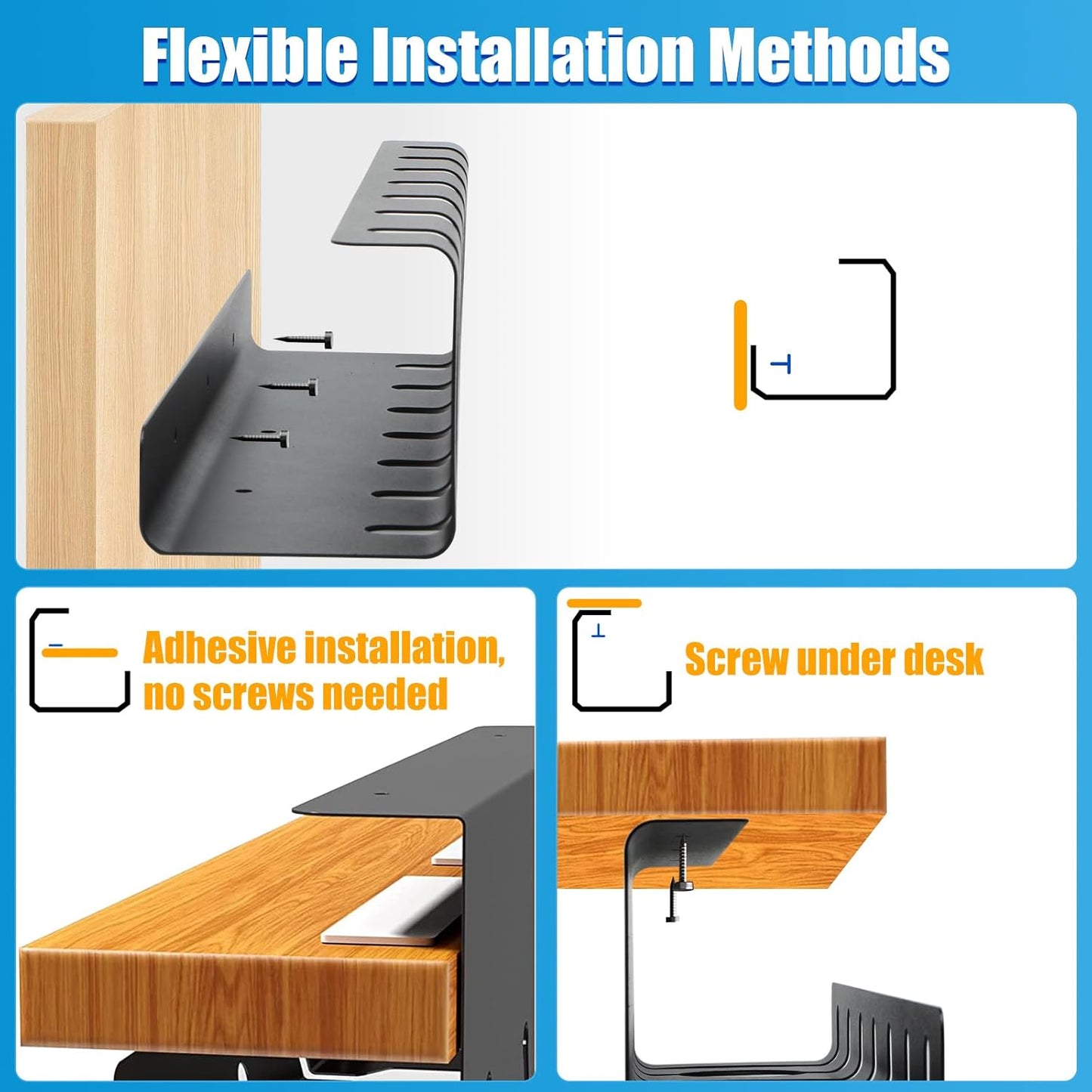 Flexible Installation Methods

Adhesive installation, no screws needed

Screw under desk