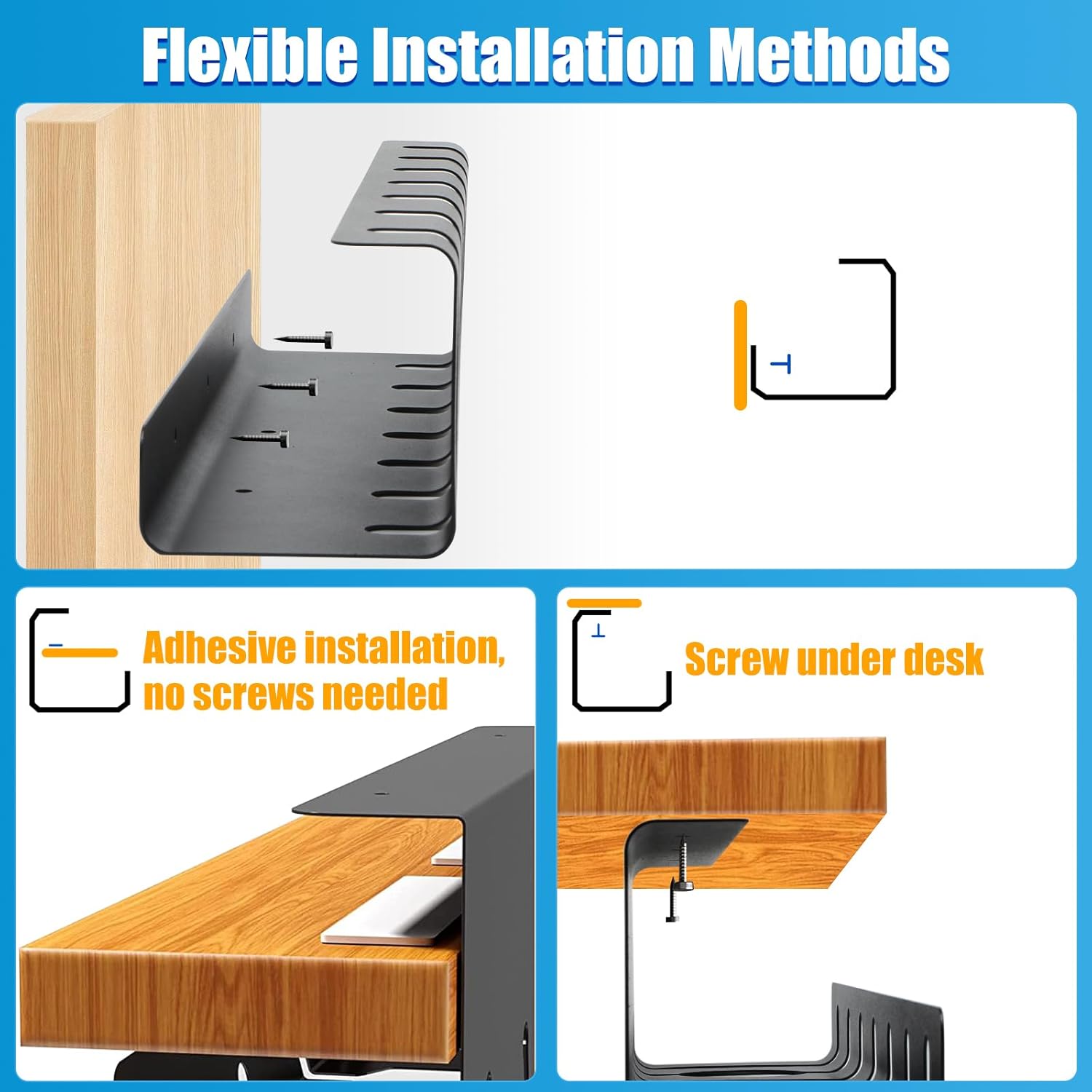 Flexible Installation Methods

Adhesive installation, no screws needed

Screw under desk