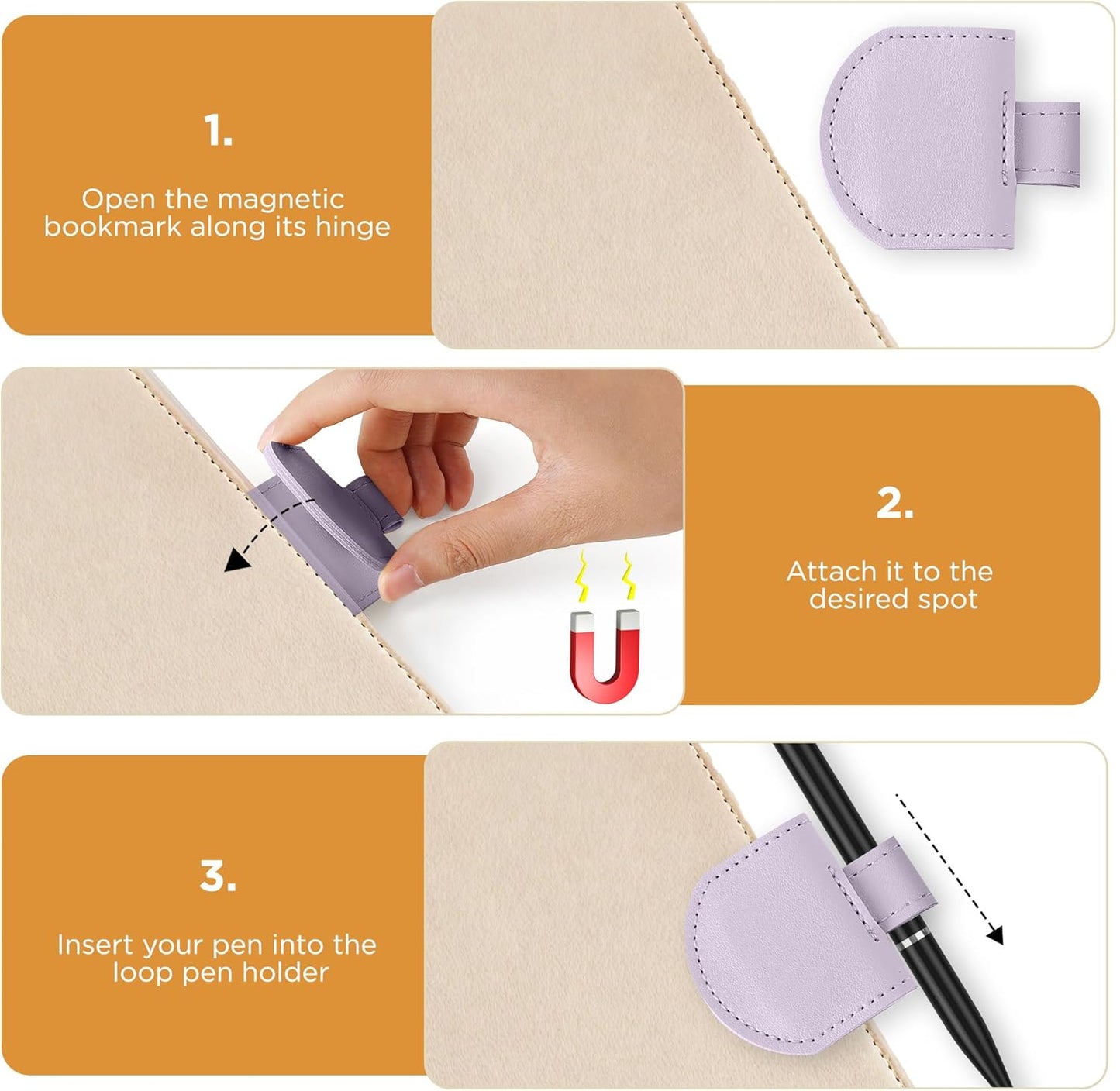 1.

Open the magnetic bookmark along its hinge

2.

Attach it to the desired spot

3.

Insert your pen into the loop pen holder