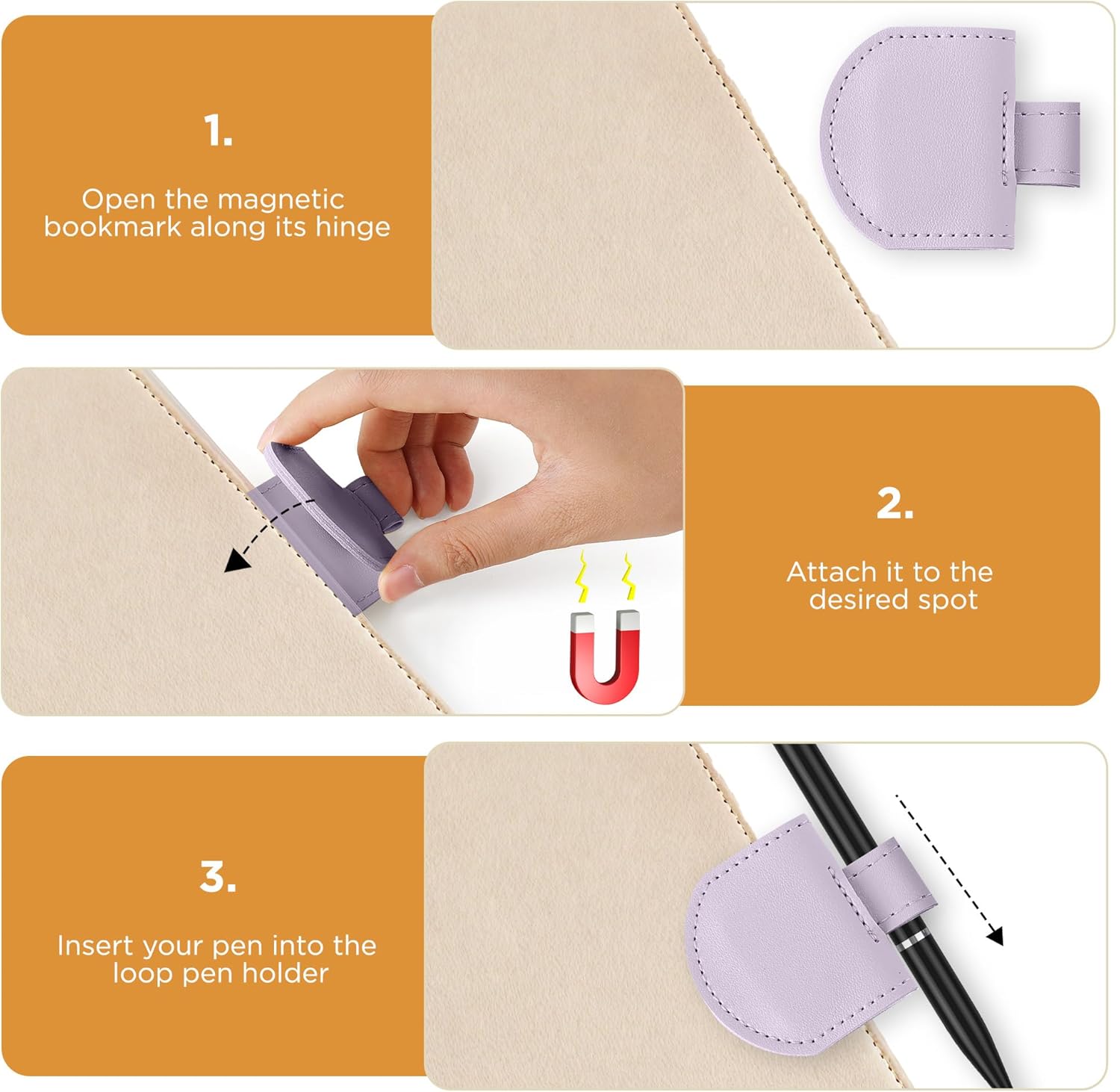 1.

Open the magnetic bookmark along its hinge

2.

Attach it to the desired spot

3.

Insert your pen into the loop pen holder