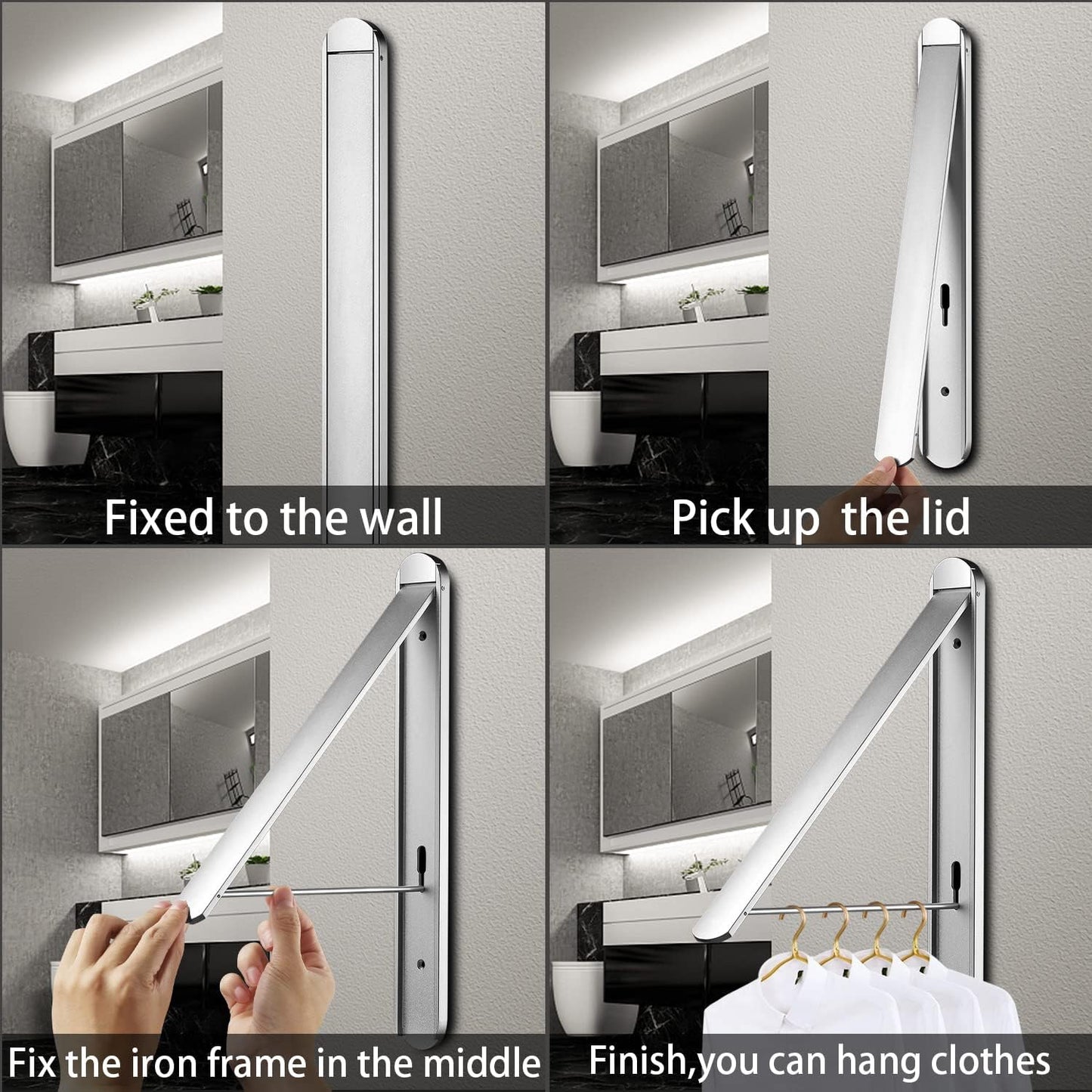 Fixed to the wall

Pick up  the lid

Fix the iron frame in the middle

Finish,you can hang clothes