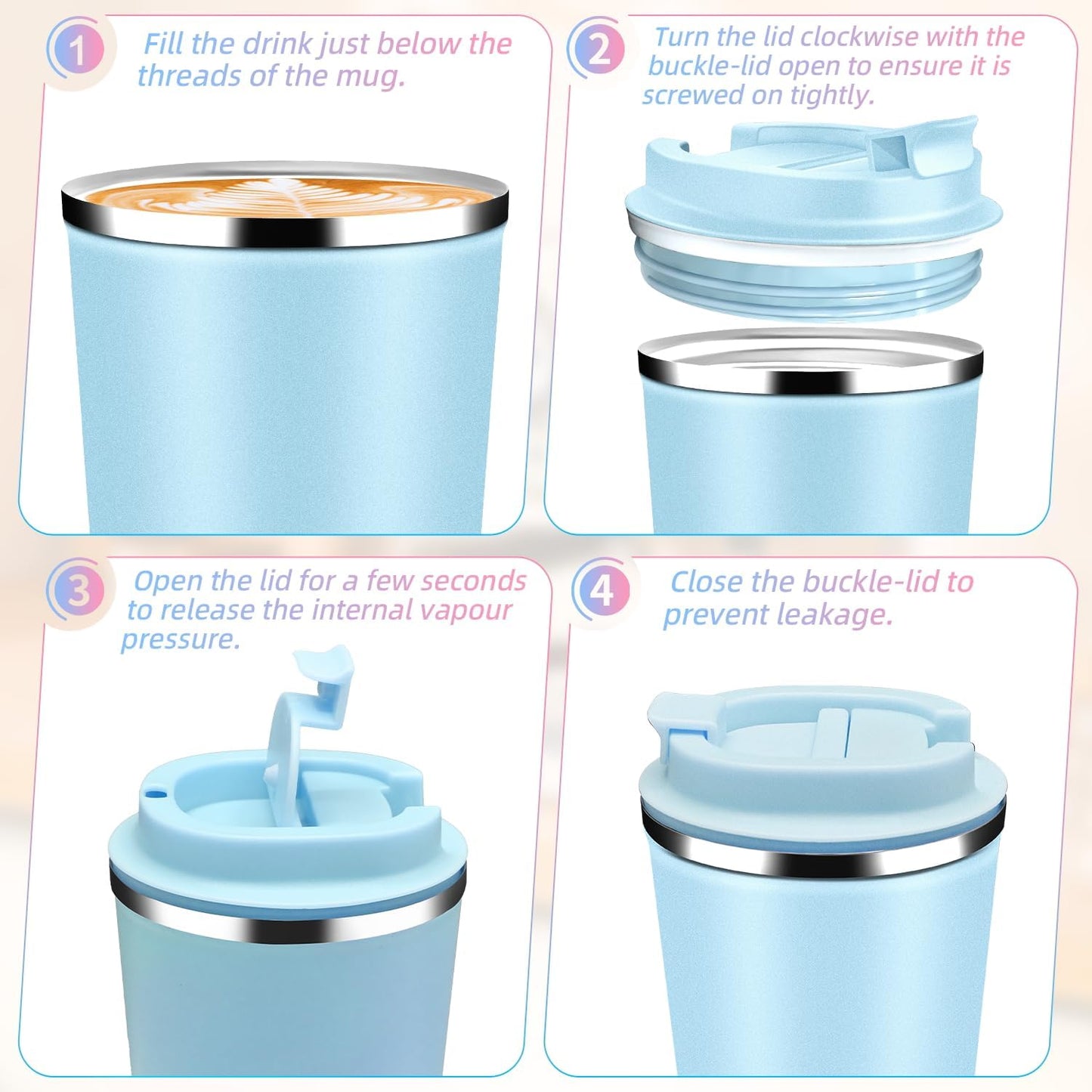 1 Fill the drink just below the threads of the mug.

2 Turn the lid clockwise with the buckle-lid open to ensure it is screwed on tightly.

3 Open the lid for a few seconds to release the internal vapour pressure.

4 Close the buckle-lid to prevent leakage.