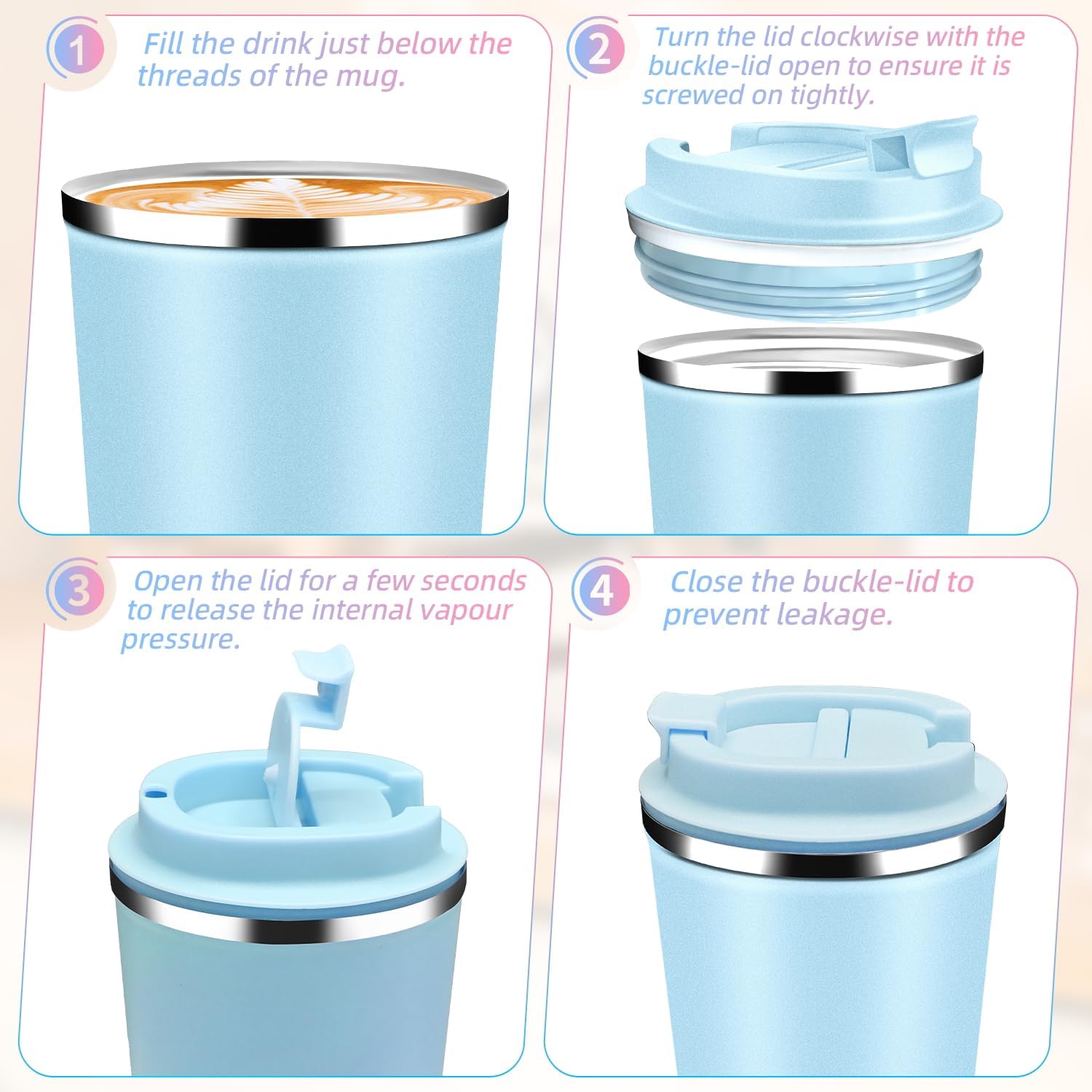 1 Fill the drink just below the threads of the mug.

2 Turn the lid clockwise with the buckle-lid open to ensure it is screwed on tightly.

3 Open the lid for a few seconds to release the internal vapour pressure.

4 Close the buckle-lid to prevent leakage.