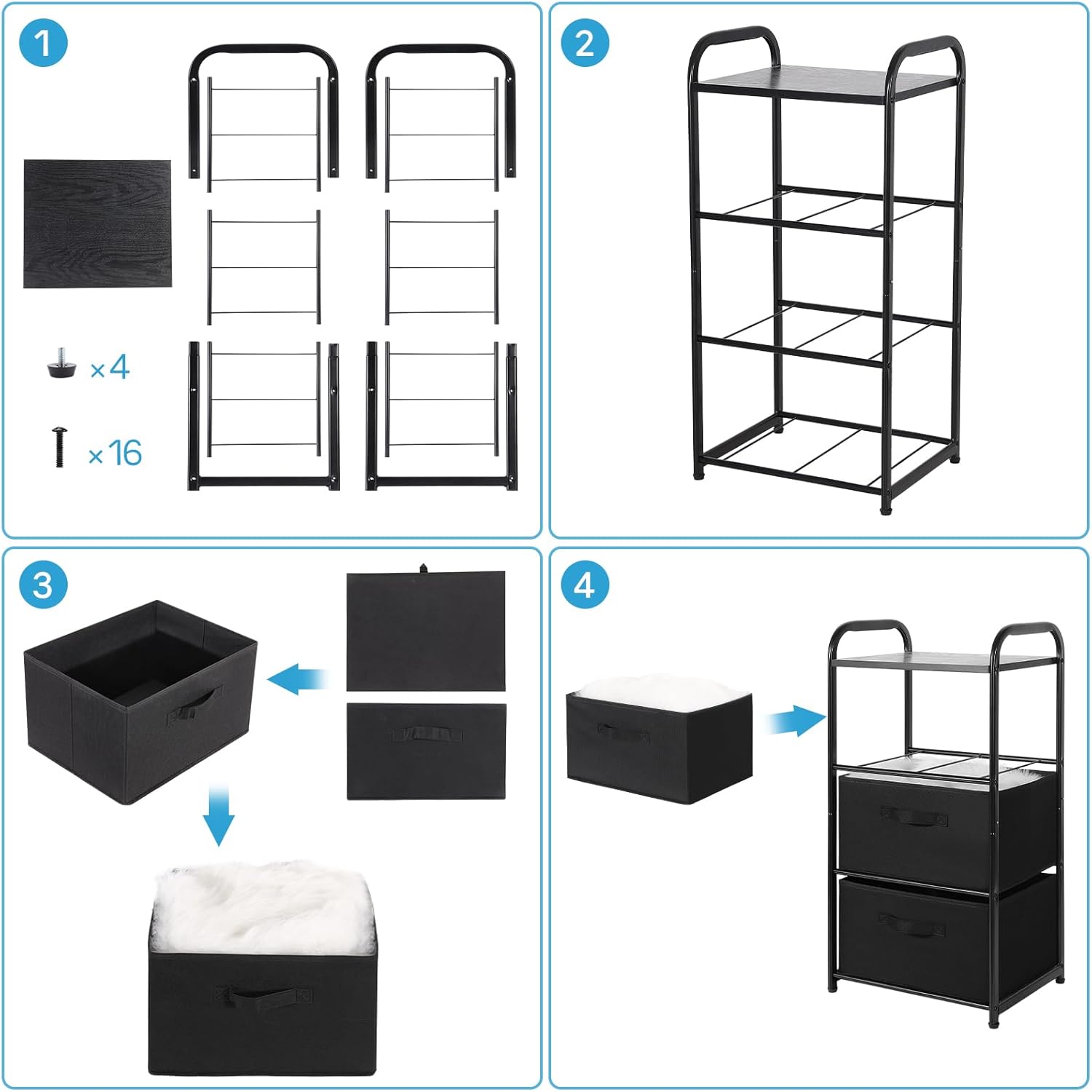 1

×4

×16

2

3

4