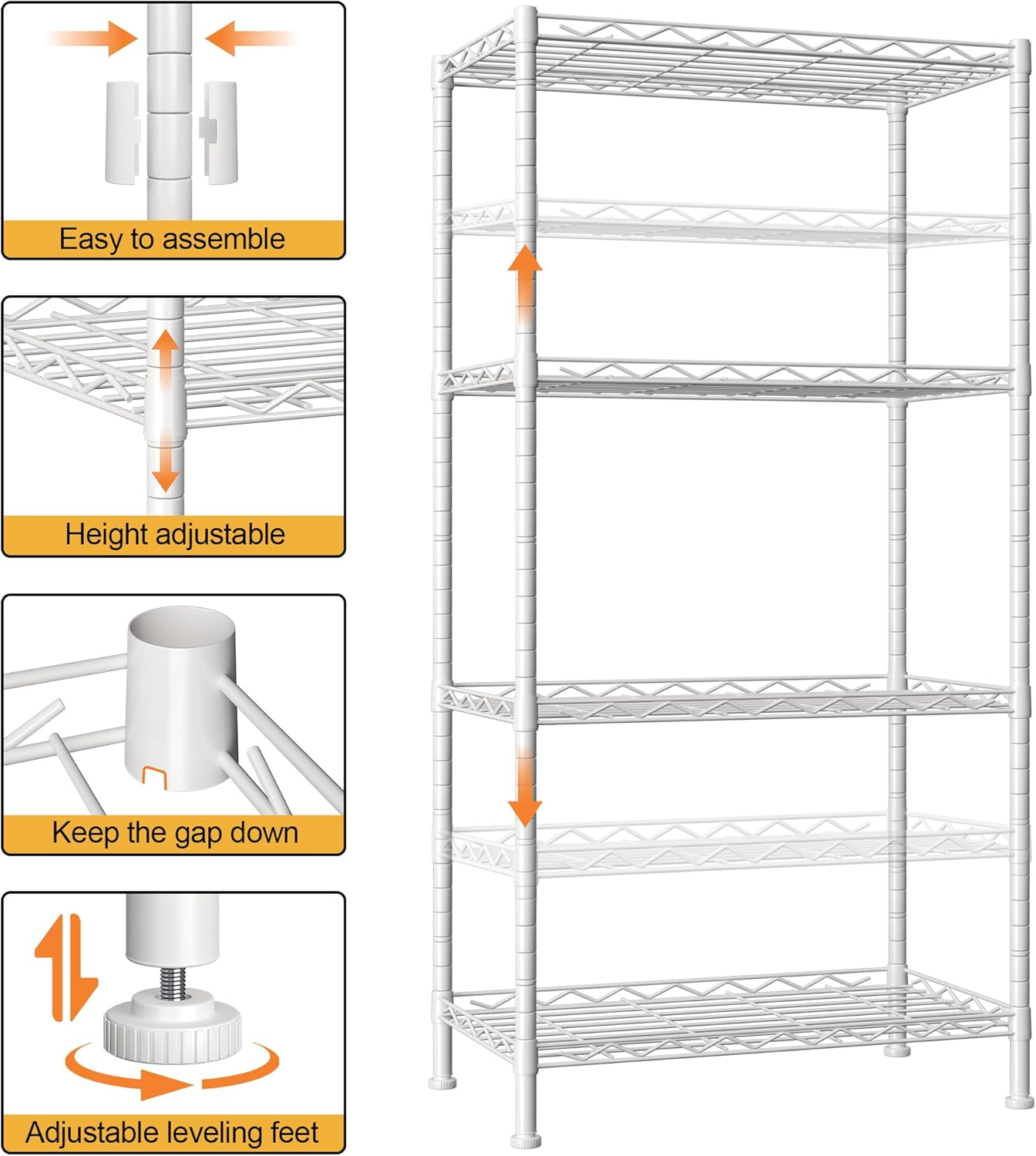 Easy to assemble

Height adjustable

Keep the gap down

Adjustable leveling feet