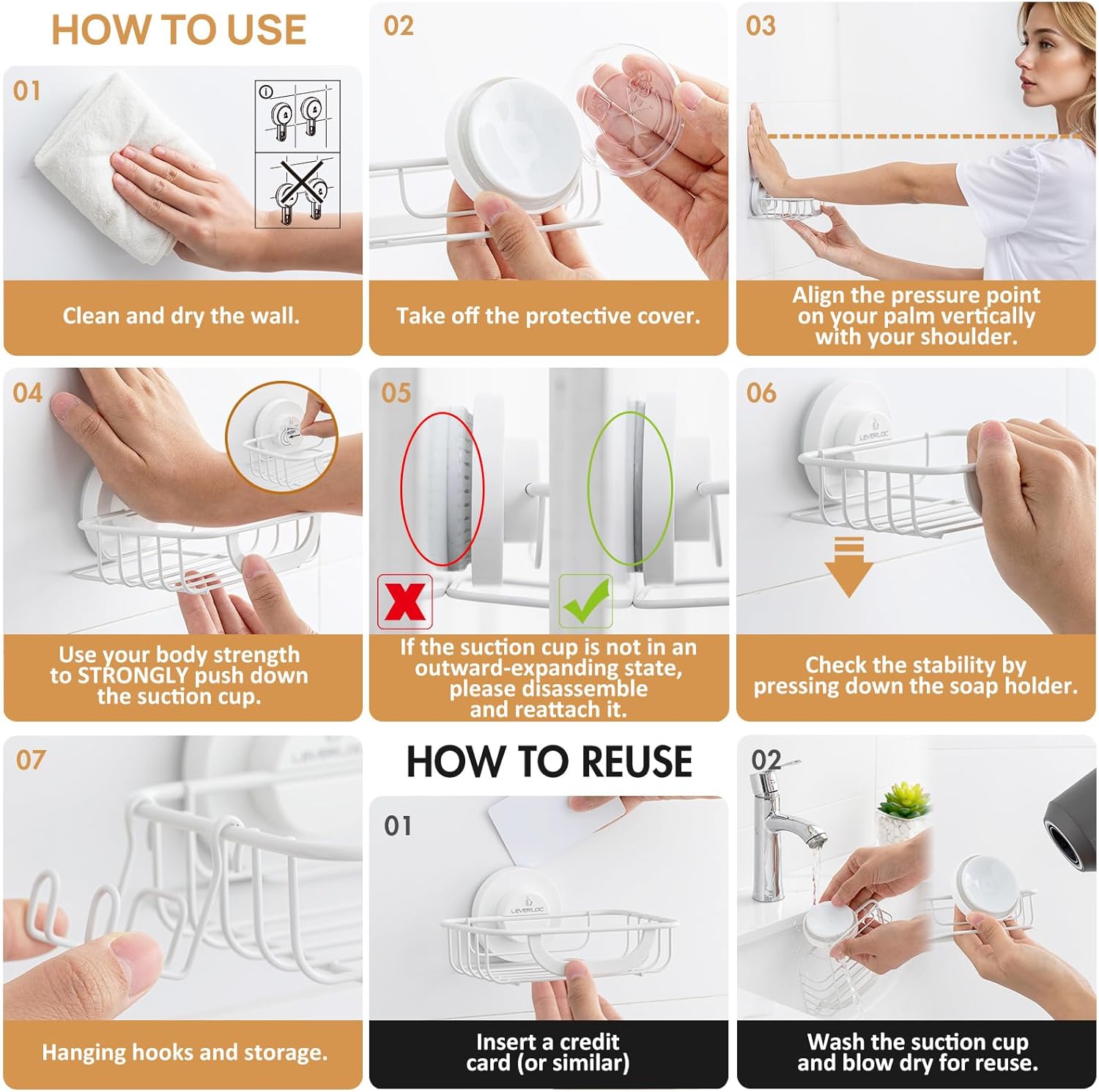 HOW TO USE

01

Clean and dry the wall.

02

Take off the protective cover.

03

Align the pressure point on your palm vertically with your shoulder.

04

Use your body strength to STRONGLY push down the suction cup.

05

If the suction cup is not in an outward-expanding state, please disassemble and reattach it.

06

LEVERLOC

Check the stability by pressing down the soap holder.

07

LEVERLOC

Hanging hooks and storage.

HOW TO REUSE

01

LEVERLOC

Insert a credit card (or similar)

02

Wash the suction cup and blow dry for reuse.