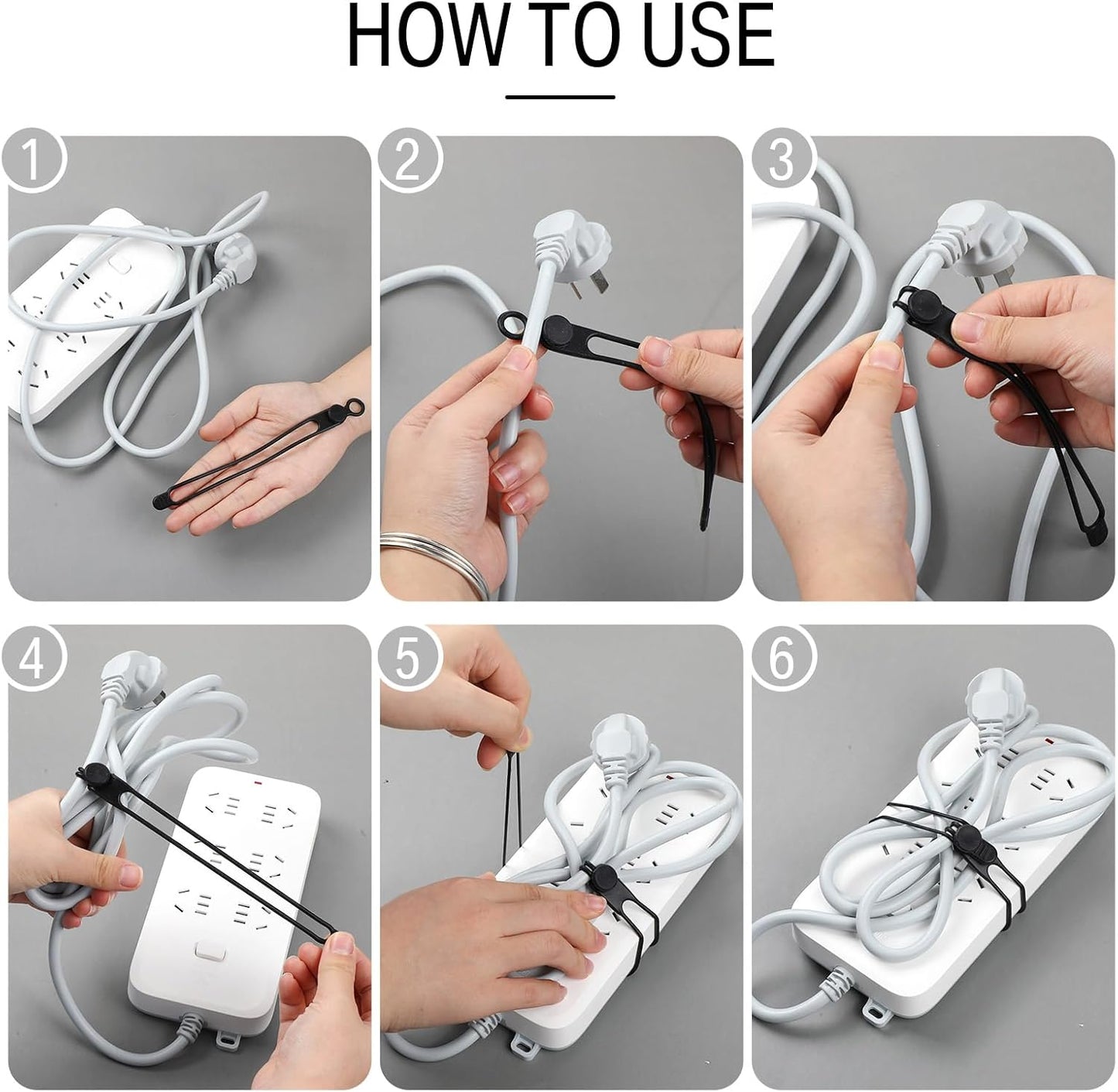 HOW TO USE

1

2

3

4

5

6