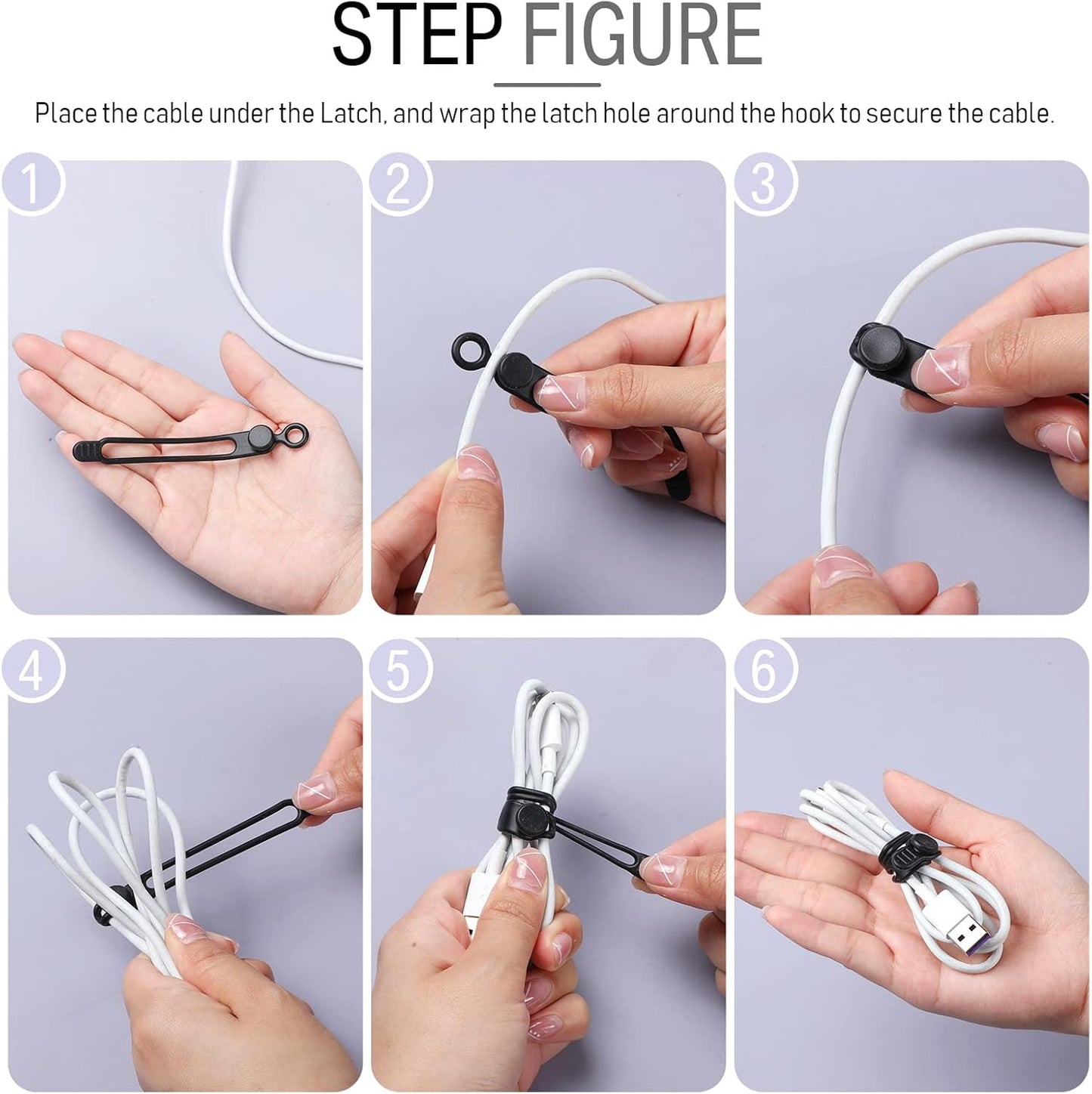 STEP FIGURE

Place the cable under the Latch, and wrap the latch hole around the hook to secure the cable.

1

2

3

4

5

6