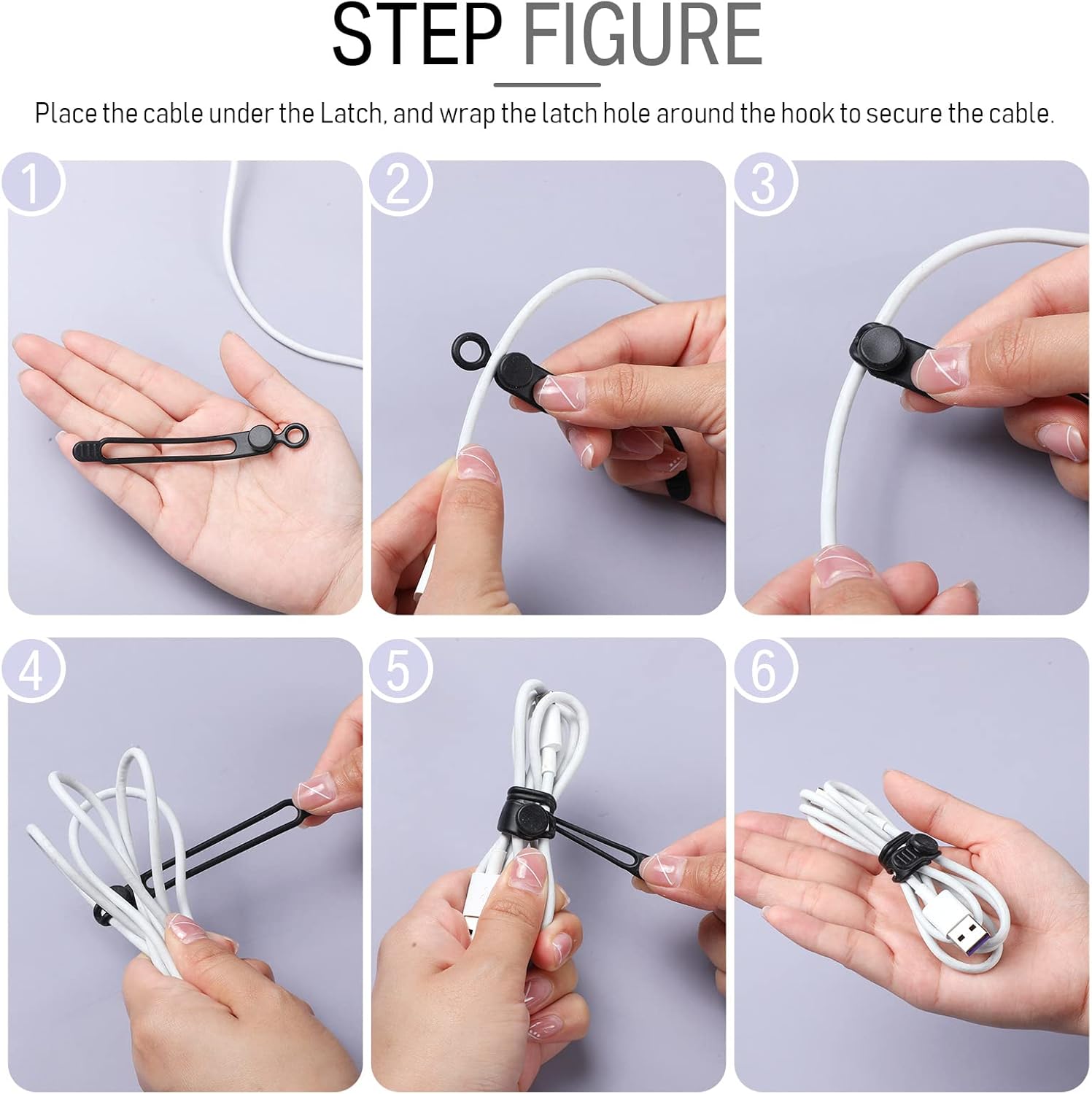 STEP FIGURE

Place the cable under the Latch, and wrap the latch hole around the hook to secure the cable.

1

2

3

4

5

6