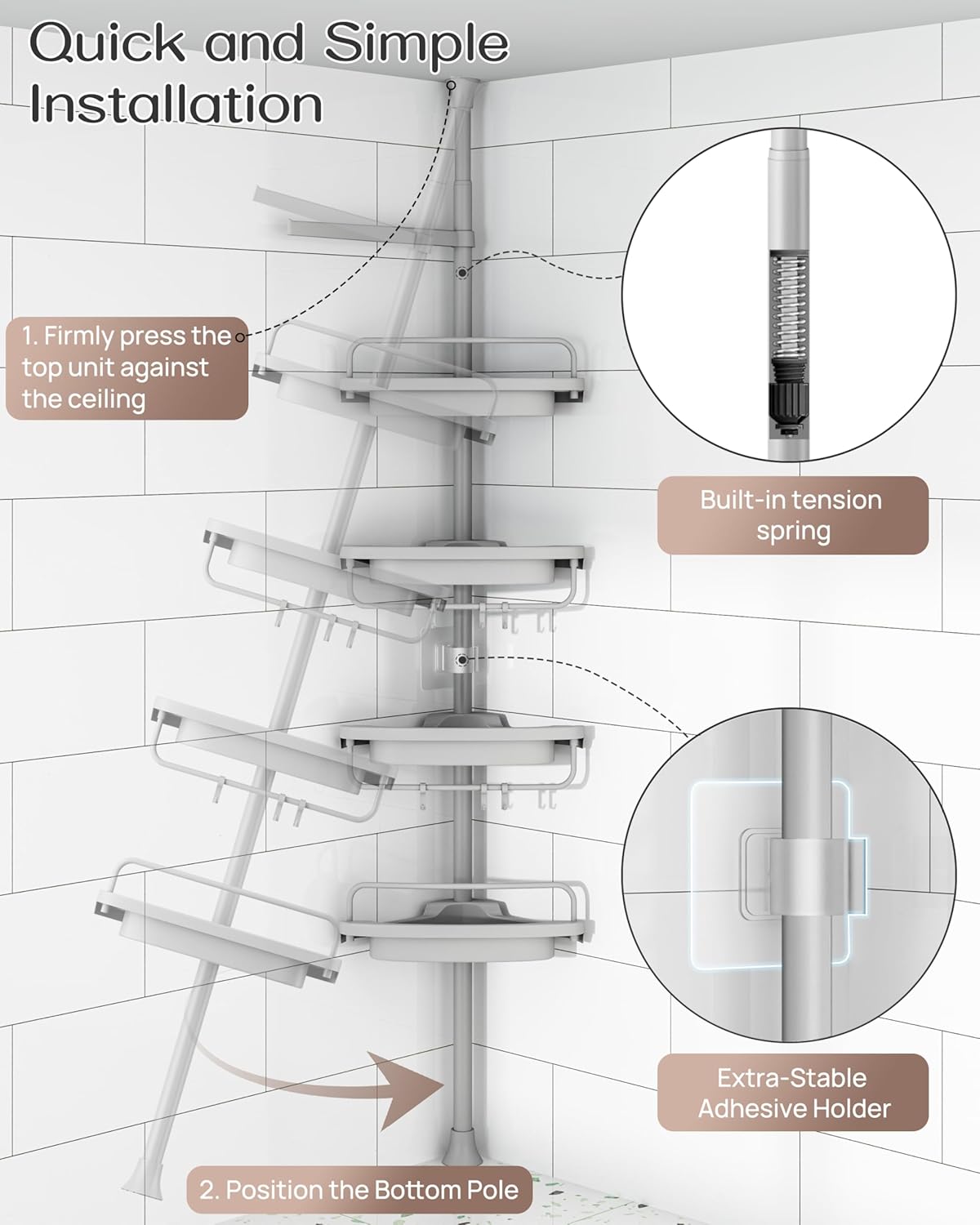 Quick and Simple Installation

1. Firmly press the top unit against the ceiling

Built-in tension spring

Extra-Stable Adhesive Holder

2. Position the Bottom Pole