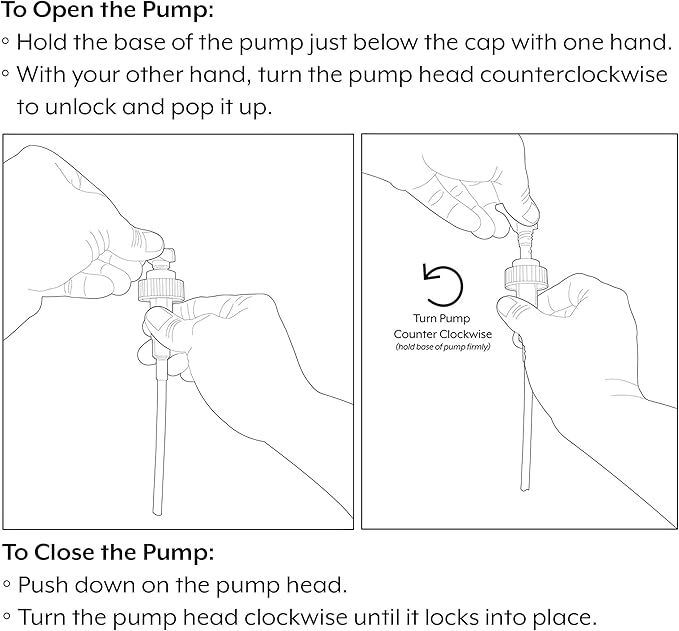 To Open the Pump:
◦ Hold the base of the pump just below the cap with one hand.
◦ With your other hand, turn the pump head counterclockwise to unlock and pop it up.

Turn Pump
Counter Clockwise
(hold base of pump firmly)

To Close the Pump:
◦ Push down on the pump head.
◦ Turn the pump head clockwise until it locks into place.