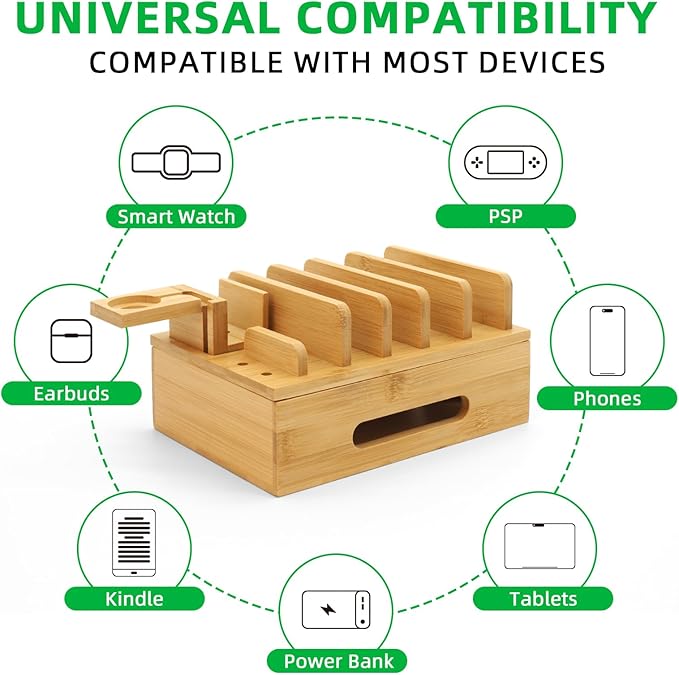 UNIVERSAL COMPATIBILITY
COMPATIBLE WITH MOST DEVICES

Smart Watch

PSP

Earbuds

Phones

Kindle

Tablets

Power Bank