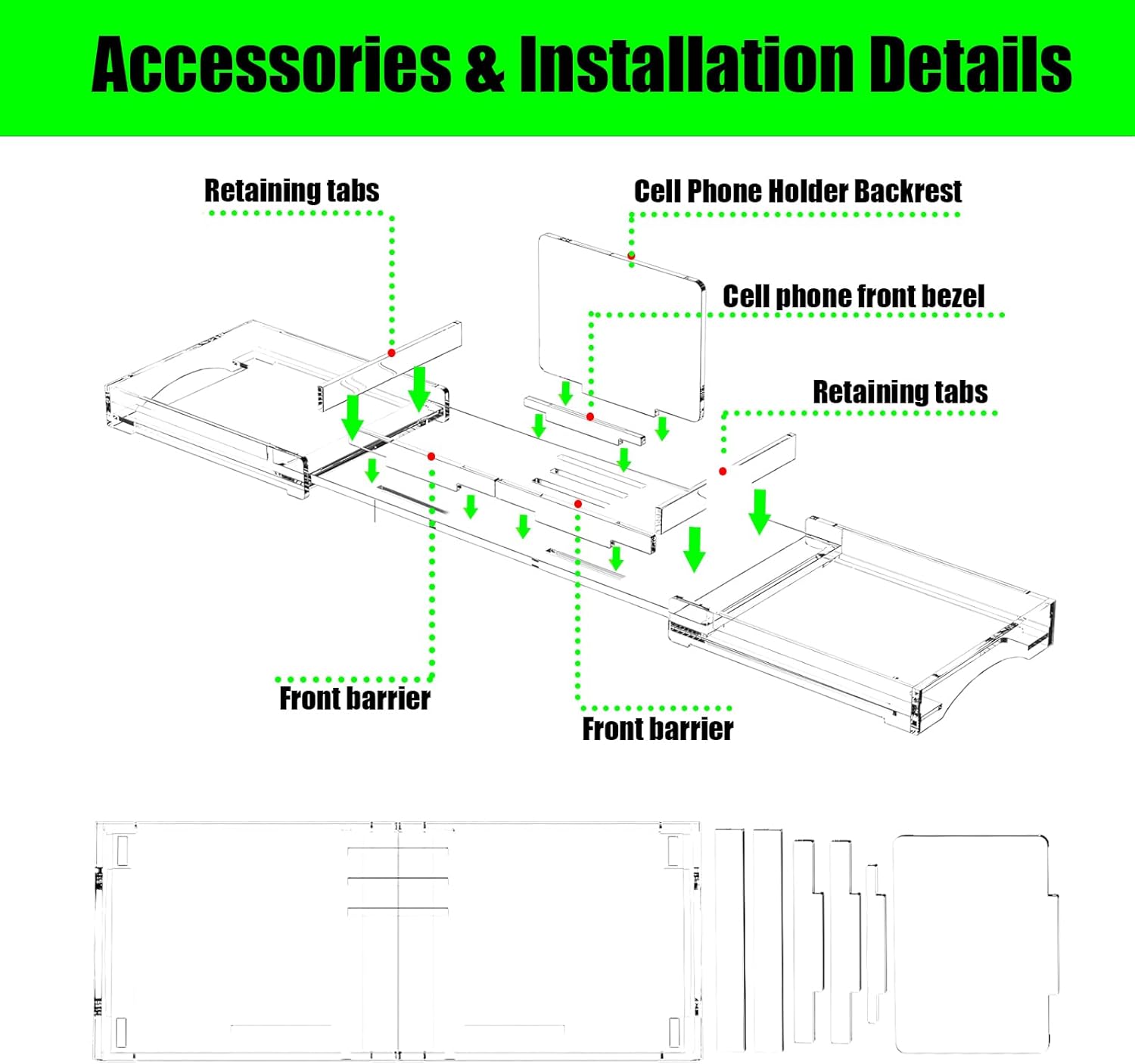 Accessories & Installation Details

Retaining tabs

Cell Phone Holder Backrest

Cell phone front bezel

Retaining tabs

Front barrier

Front barrier