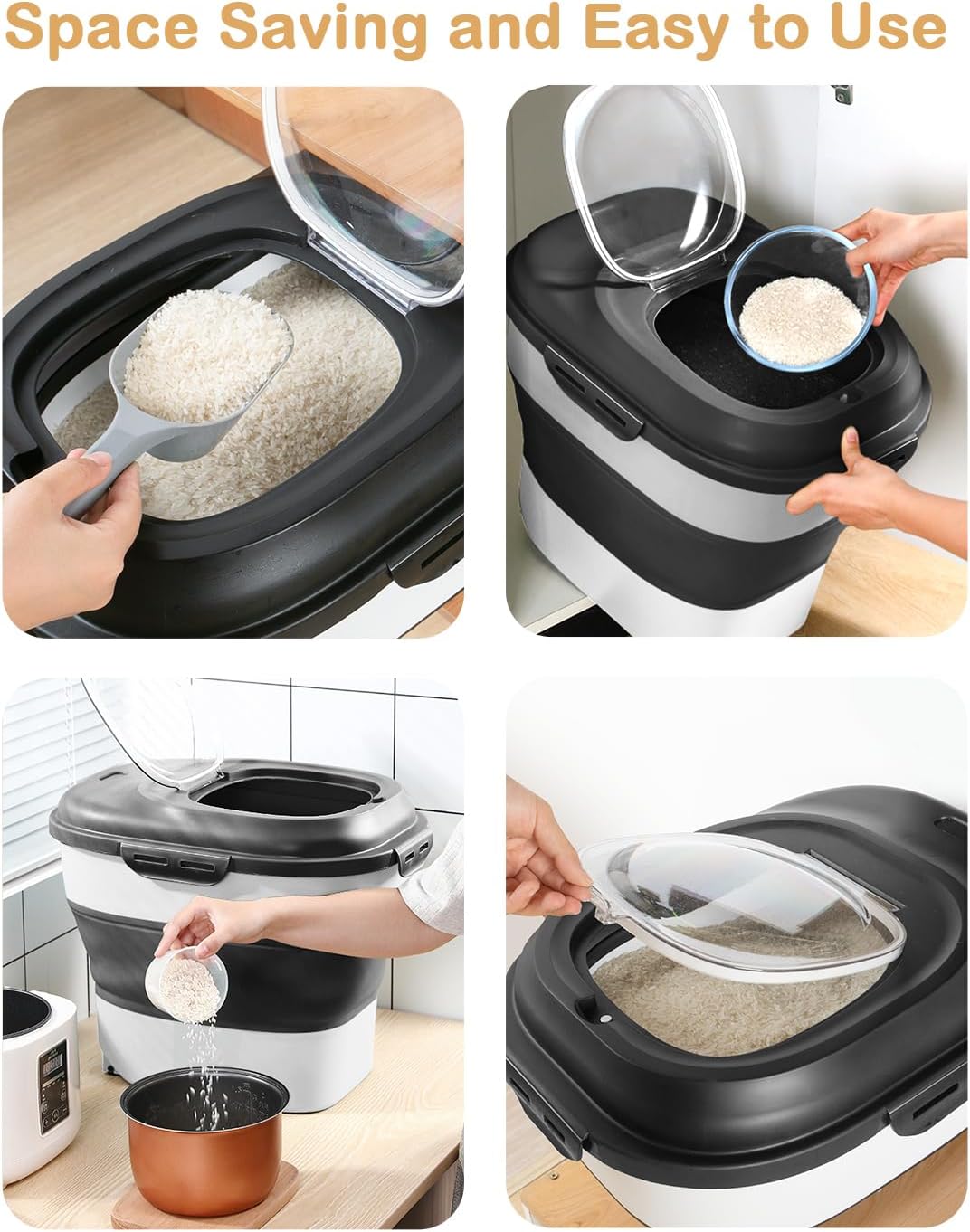 Space Saving and Easy to Use