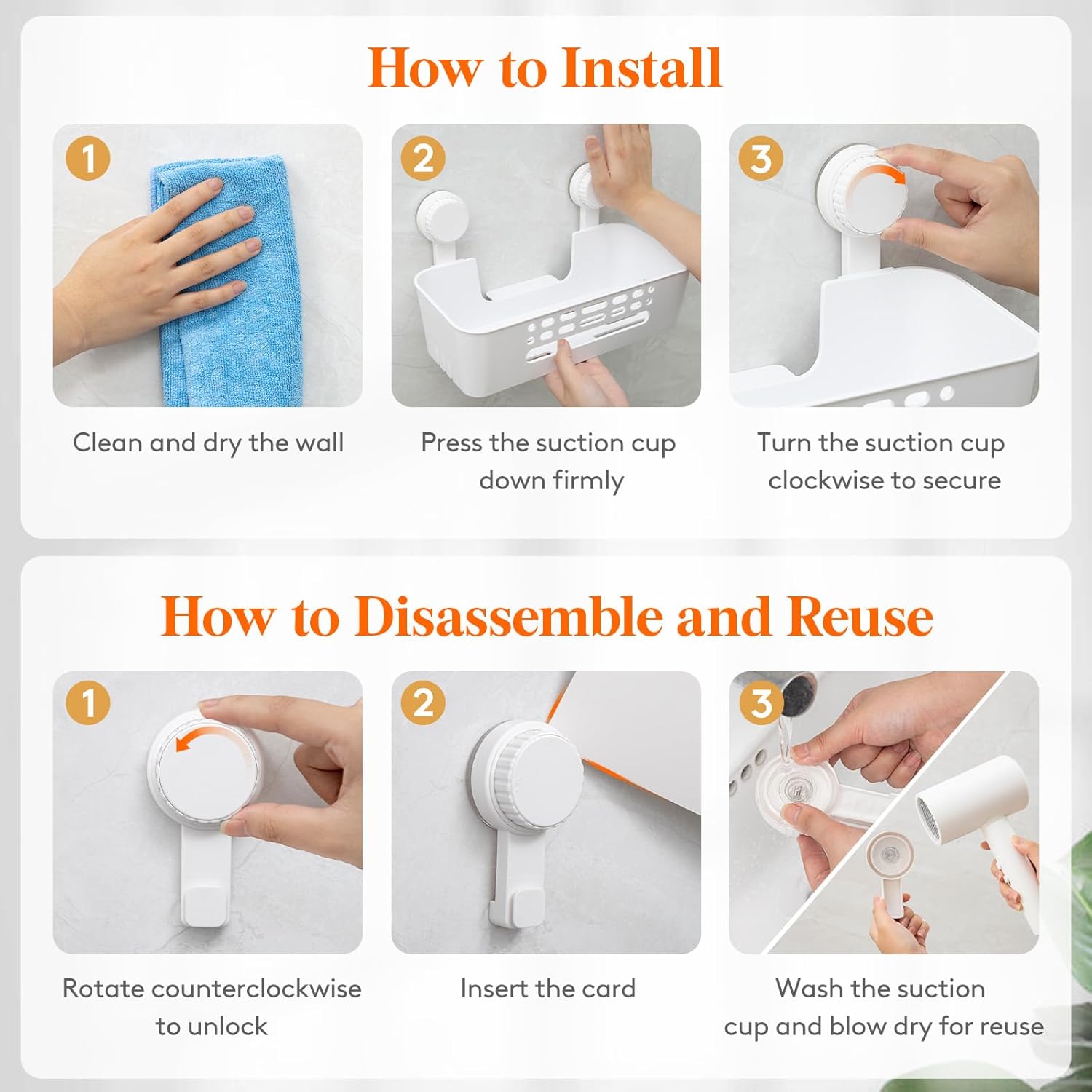 How to Install

1

Clean and dry the wall

2

Press the suction cup down firmly

3

Turn the suction cup clockwise to secure

How to Disassemble and Reuse

1

Rotate counterclockwise to unlock

2

Insert the card

3

Wash the suction cup and blow dry for reuse