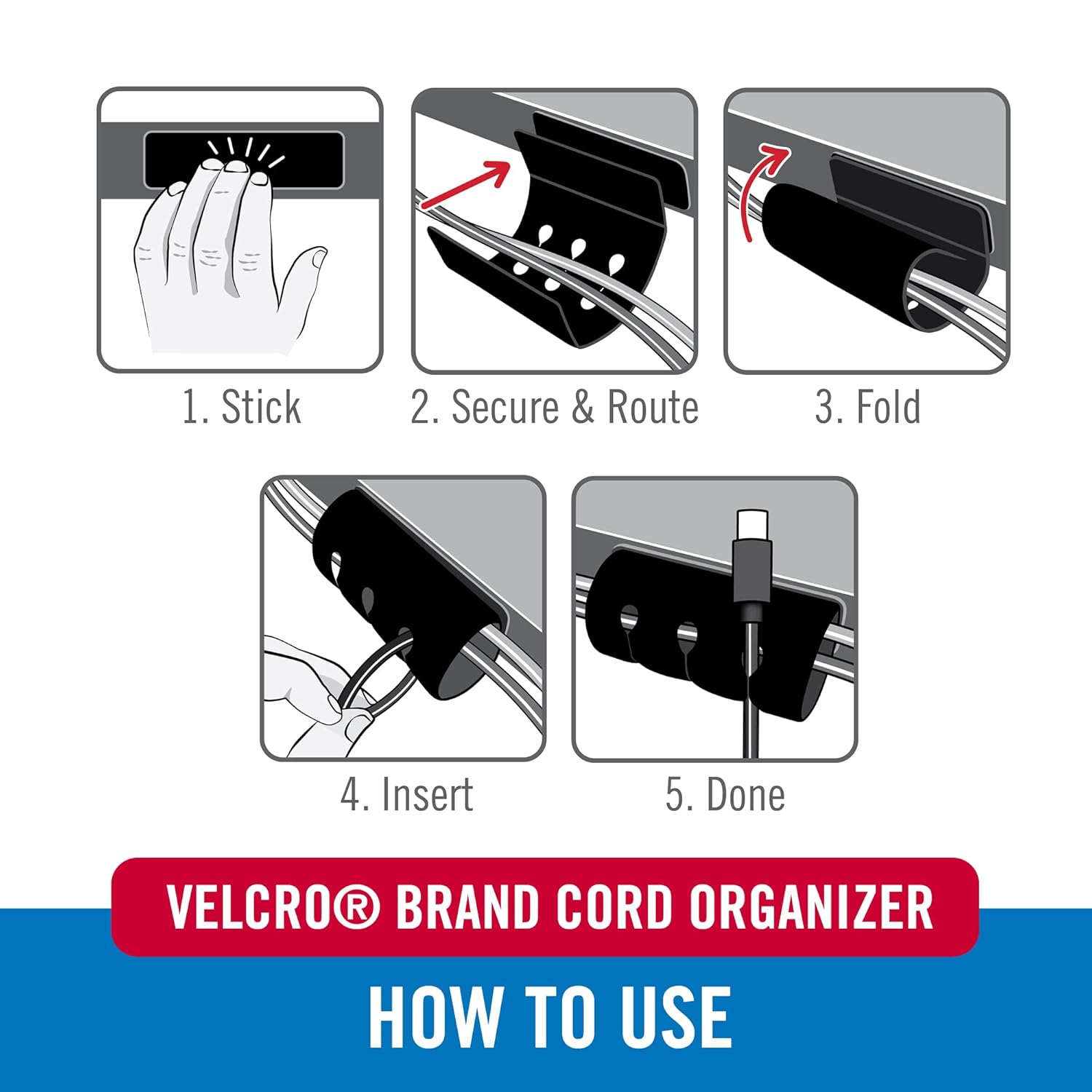 1. Stick

2. Secure & Route

3. Fold

4. Insert

5. Done

VELCRO® BRAND CORD ORGANIZER

HOW TO USE