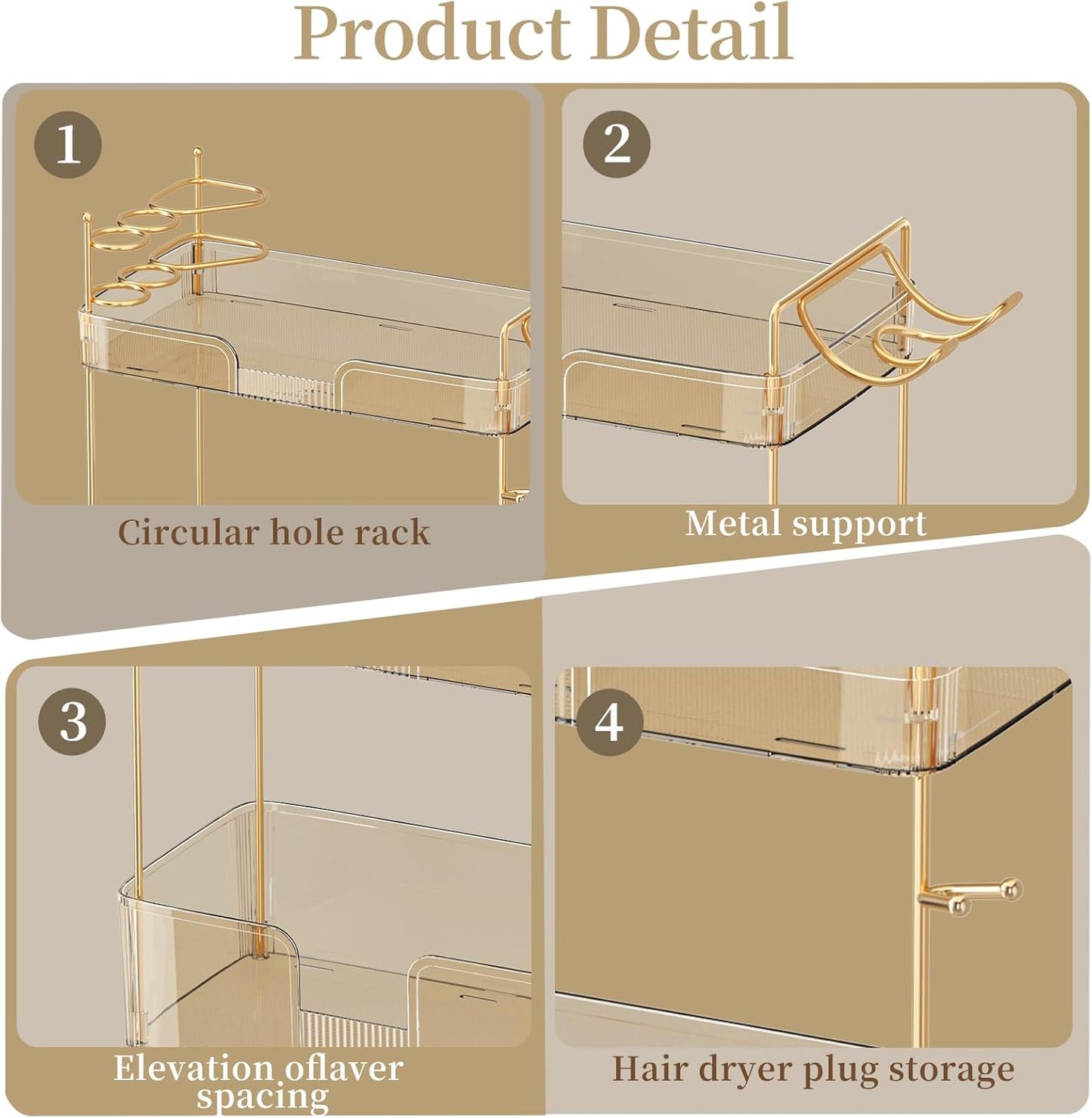 Product Detail

1

Circular hole rack

2

Metal support

3

Elevation oflaver spacing

4

Hair dryer plug storage