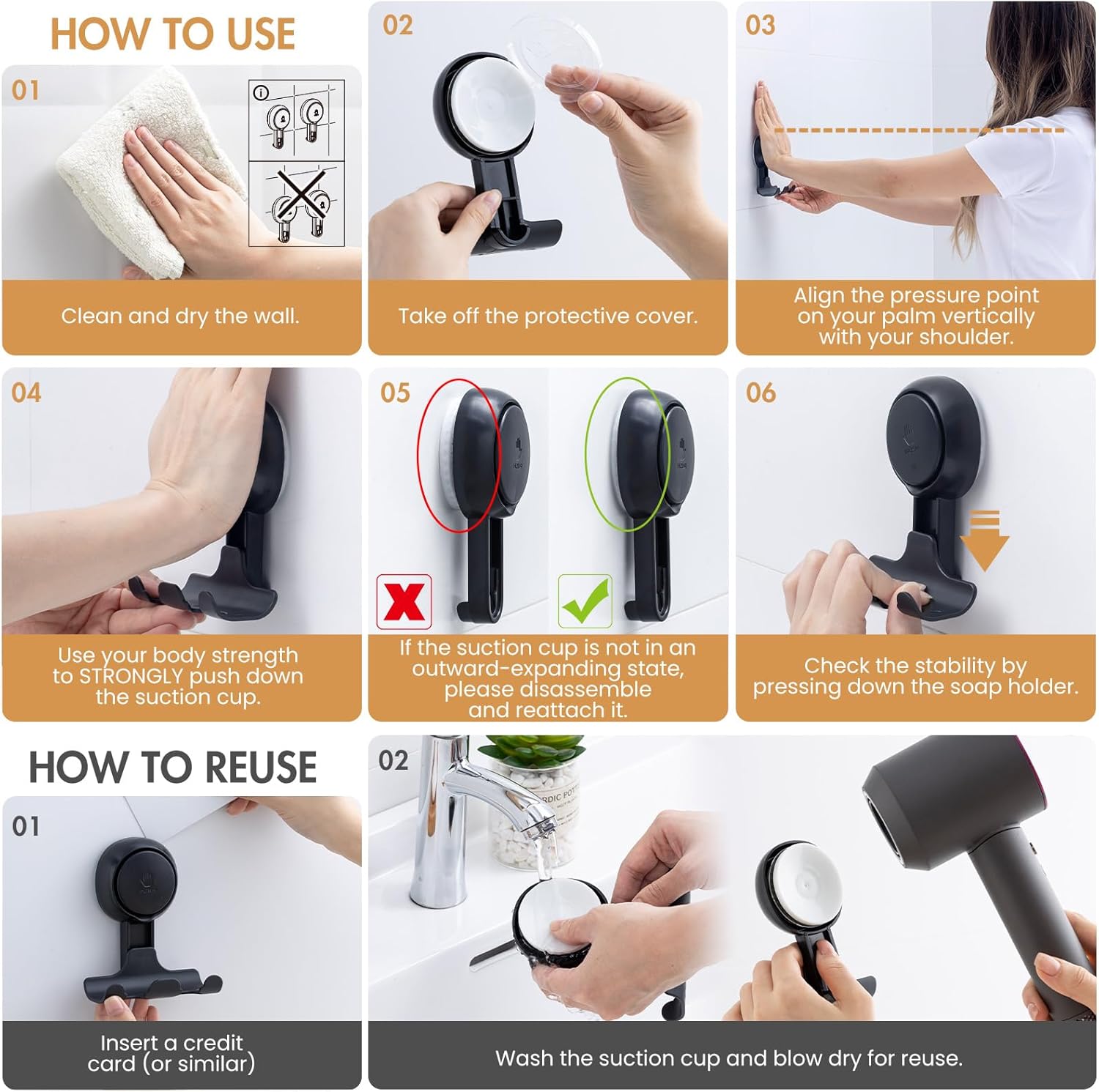 HOW TO USE

01

Clean and dry the wall.

02

Take off the protective cover.

03

Align the pressure point on your palm vertically with your shoulder.

04

Use your body strength to STRONGLY push down the suction cup.

05

If the suction cup is not in an outward-expanding state, please disassemble and reattach it.

06

Check the stability by pressing down the soap holder.

HOW TO REUSE

01

Insert a credit card (or similar)

02

Wash the suction cup and blow dry for reuse.