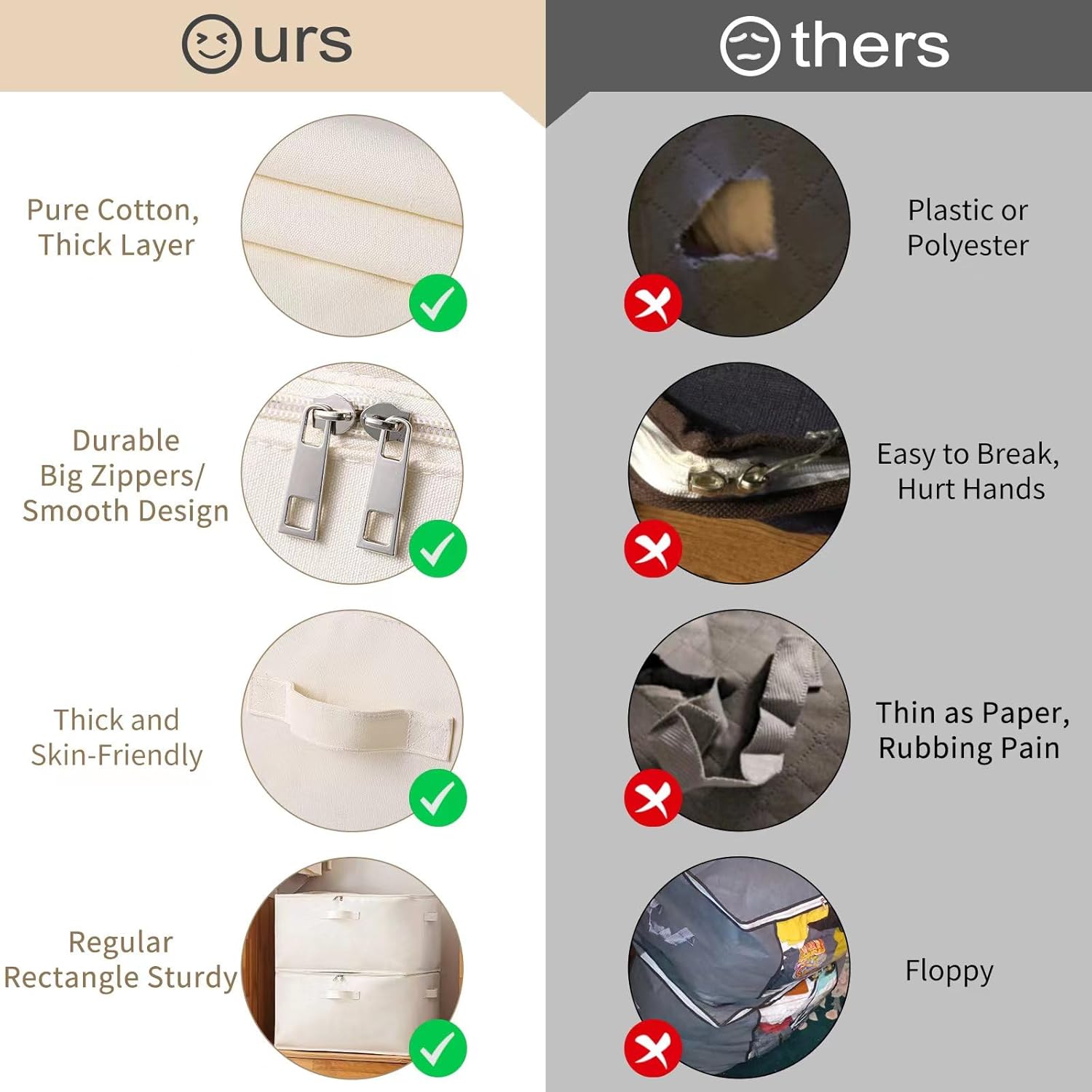 urs

Pure Cotton, Thick Layer

Durable Big Zippers/ Smooth Design

Thick and Skin-Friendly

Regular Rectangle Sturdy

thers

Plastic or Polyester

Easy to Break, Hurt Hands

Thin as Paper, Rubbing Pain

Floppy